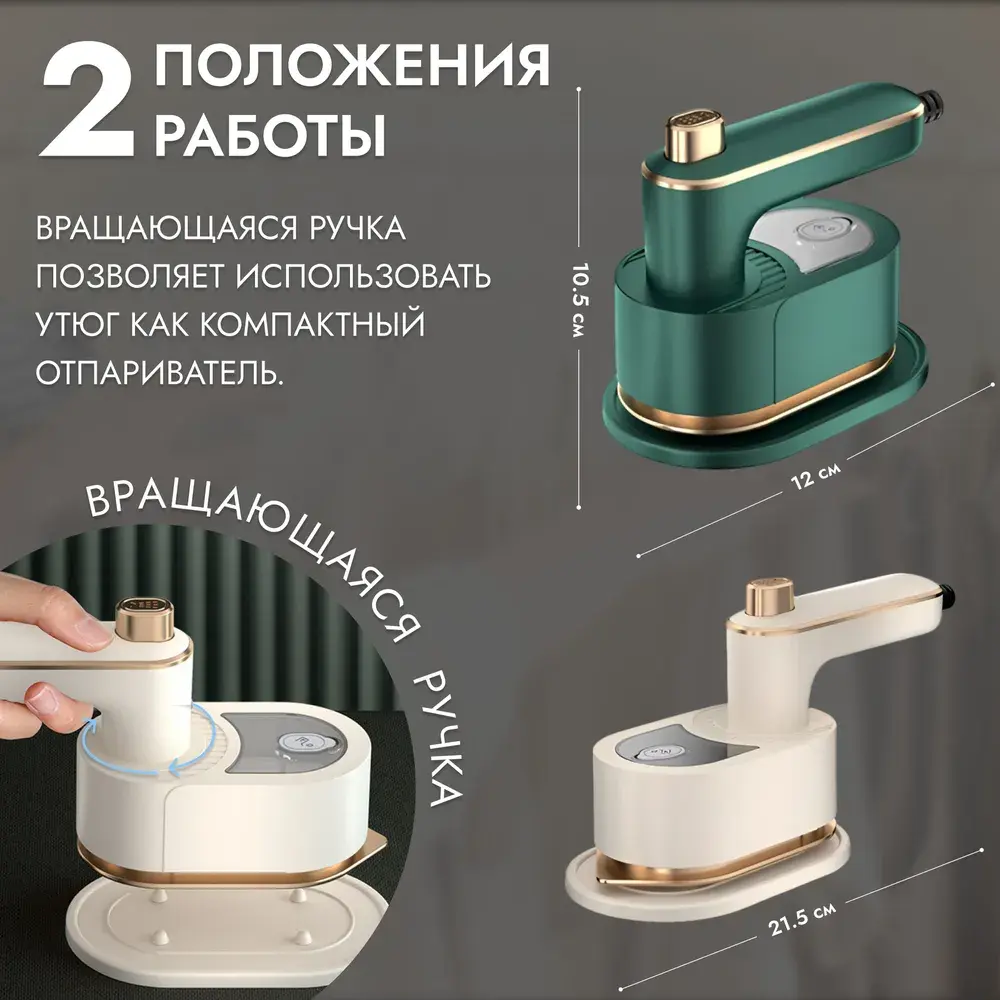 2 ПОЛОЖЕНИЯ РАБОТЫ

ВРАЩАЮЩАЯСЯ РУЧКА ПОЗВОЛЯЕТ ИСПОЛЬЗОВАТЬ УТЮГ КАК КОМПАКТНЫЙ ОТПАРИВАТЕЛЬ.

10.5 см

12 см

ВРАЩАЮЩАЯСЯ РУЧКА

21.5 см