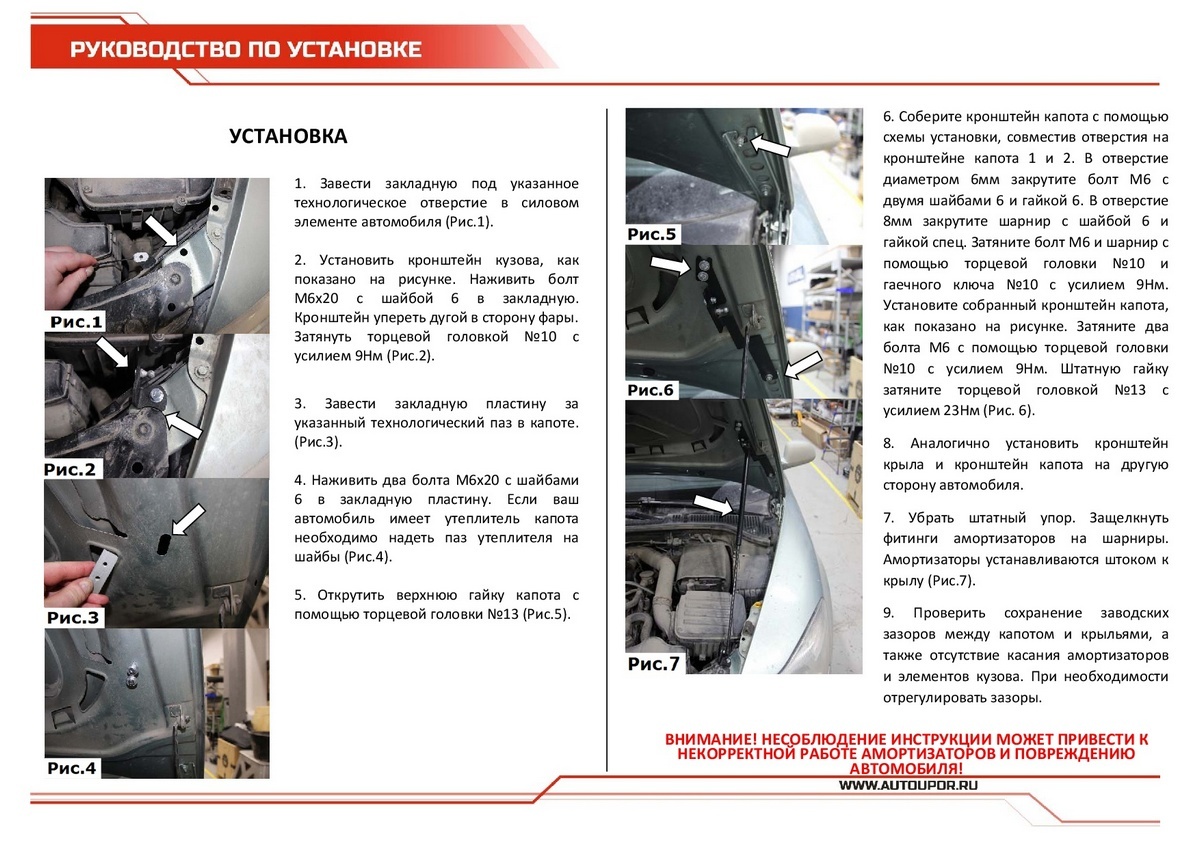 РУКОВОДСТВО ПО УСТАНОВКЕ

УСТАНОВКА

Рис.1

Рис.2

Рис.3

Рис.4

1. Завести закладную под указанное технологическое отверстие в силовом элементе автомобиля (Рис.1).

2. Установить кронштейн кузова, как показано на рисунке. Наживить болт М6х20 с шайбой 6 в закладную. Кронштейн упереть дугой в сторону фары. Затянуть торцевой головкой №10 с усилием 9Нм (Рис.2).

3. Завести закладную пластину за указанный технологический паз в капоте. (Рис.3).

4. Наживить два болта М6х20 с шайбами 6 в закладную пластину. Если ваш автомобиль имеет утеплитель капота необходимо надеть паз утеплителя на шайбы (Рис.4).

5. Открутить верхнюю гайку капота с помощью торцевой головки №13 (Рис.5).

Рис.5

Рис.6

Рис.7

6. Соберите кронштейн капота с помощью схемы установки, совместив отверстия на кронштейне капота 1 и 2. В отверстие диаметром 6мм закрутите болт М6 с двумя шайбами 6 и гайкой 6. В отверстие 8мм закрутите шарнир с шайбой 6 и гайкой спец. Затяните болт М6 и шарнир с помощью торцевой головки №10 и гаечного ключа №10 с усилием 9Нм. Установите собранный кронштейн капота, как показано на рисунке. Затяните два болта М6 с помощью торцевой головки №10 с усилием 9Нм. Штатную гайку затяните торцевой головкой №13 с усилием 23Нм (Рис. 6).

8. Аналогично установить кронштейн крыла и кронштейн капота на другую сторону автомобиля.

7. Убрать штатный упор. Защелкнуть фитинги амортизаторов на шарниры. Амортизаторы устанавливаются штоком к крылу (Рис.7).

9. Проверить сохранение заводских зазоров между капотом и крыльями, а также отсутствие касания амортизаторов и элементов кузова. При необходимости отрегулировать зазоры.

ВНИМАНИЕ! НЕСОБЛЮДЕНИЕ ИНСТРУКЦИИ МОЖЕТ ПРИВЕСТИ К НЕКОРРЕКТНОЙ РАБОТЕ АМОРТИЗАТОРОВ И ПОВРЕЖДЕНИЮ АВТОМОБИЛЯ!

WWW.AUTOUPOR.RU