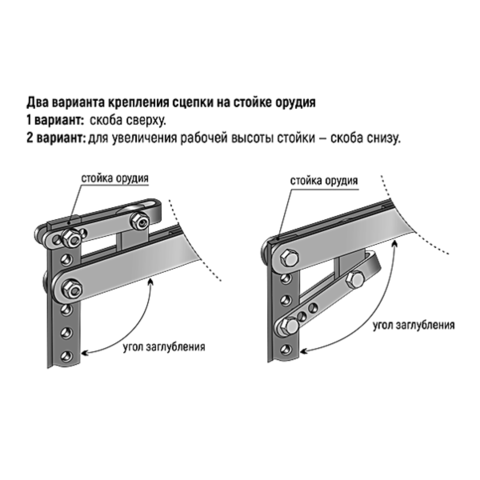 Два варианта крепления сцепки на стойке орудия
1 вариант: скоба сверху.
2 вариант: для увеличения рабочей высоты стойки – скоба снизу.

стойка орудия
угол заглубления

стойка орудия
угол заглубления