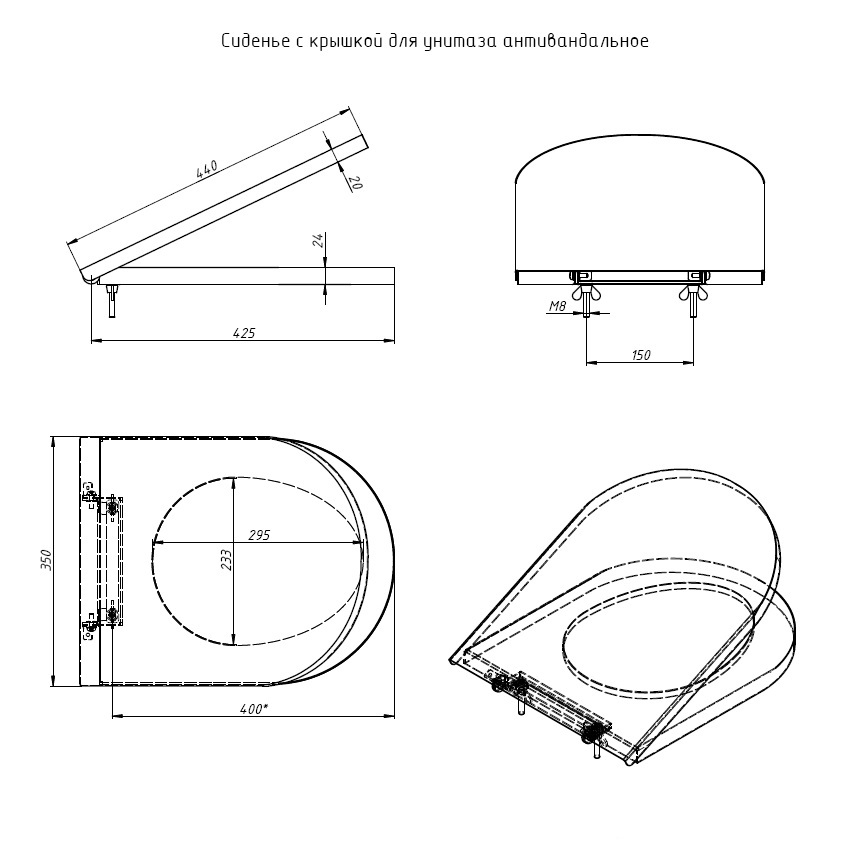 Сиденье с крышкой для унитаза антивандальное

440
20
24
425

M8
150

350
295
233
400*