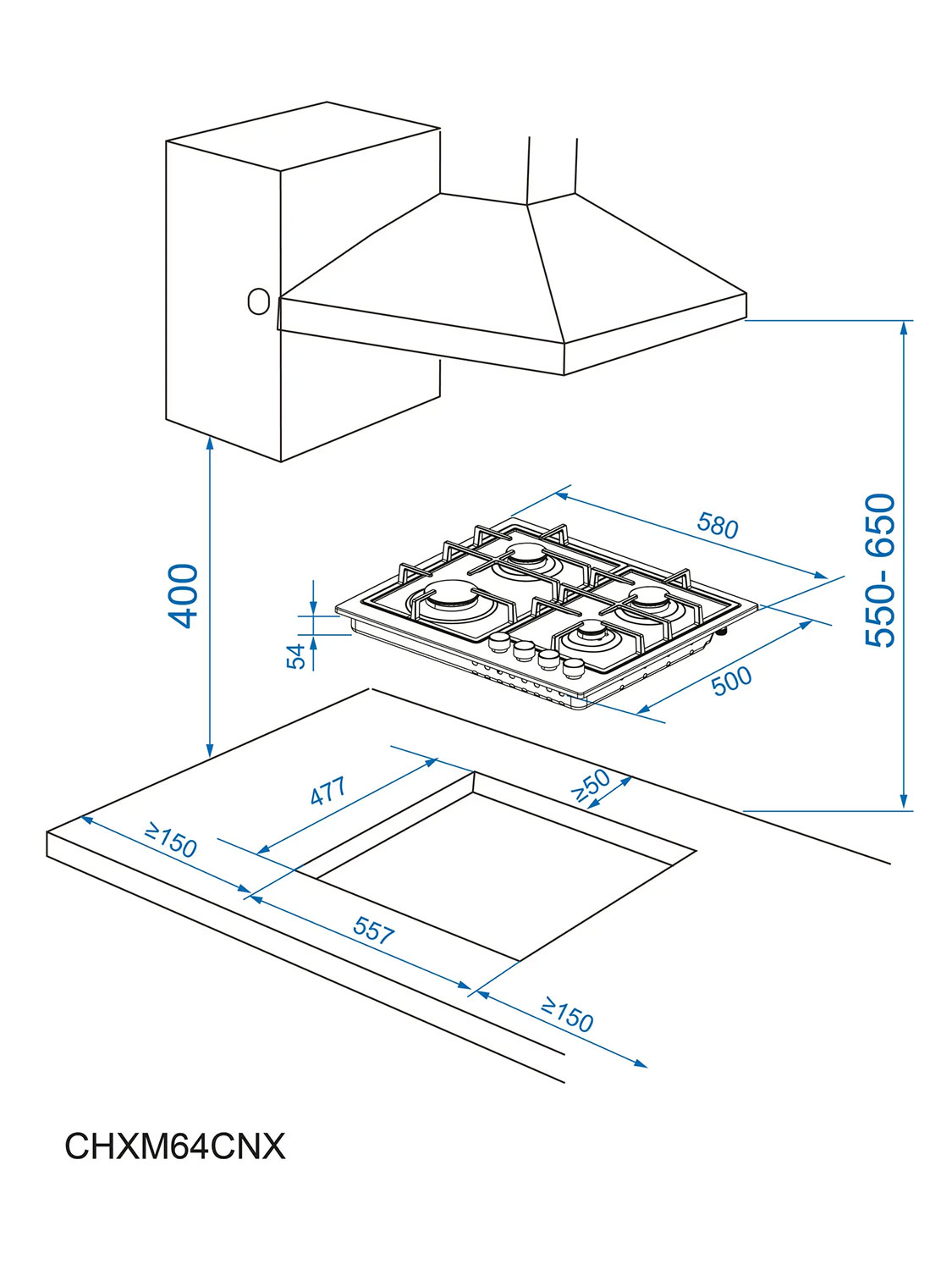 400

580

550- 650

54

500

477

≥50

≥150

557

≥150

CHXM64CNX