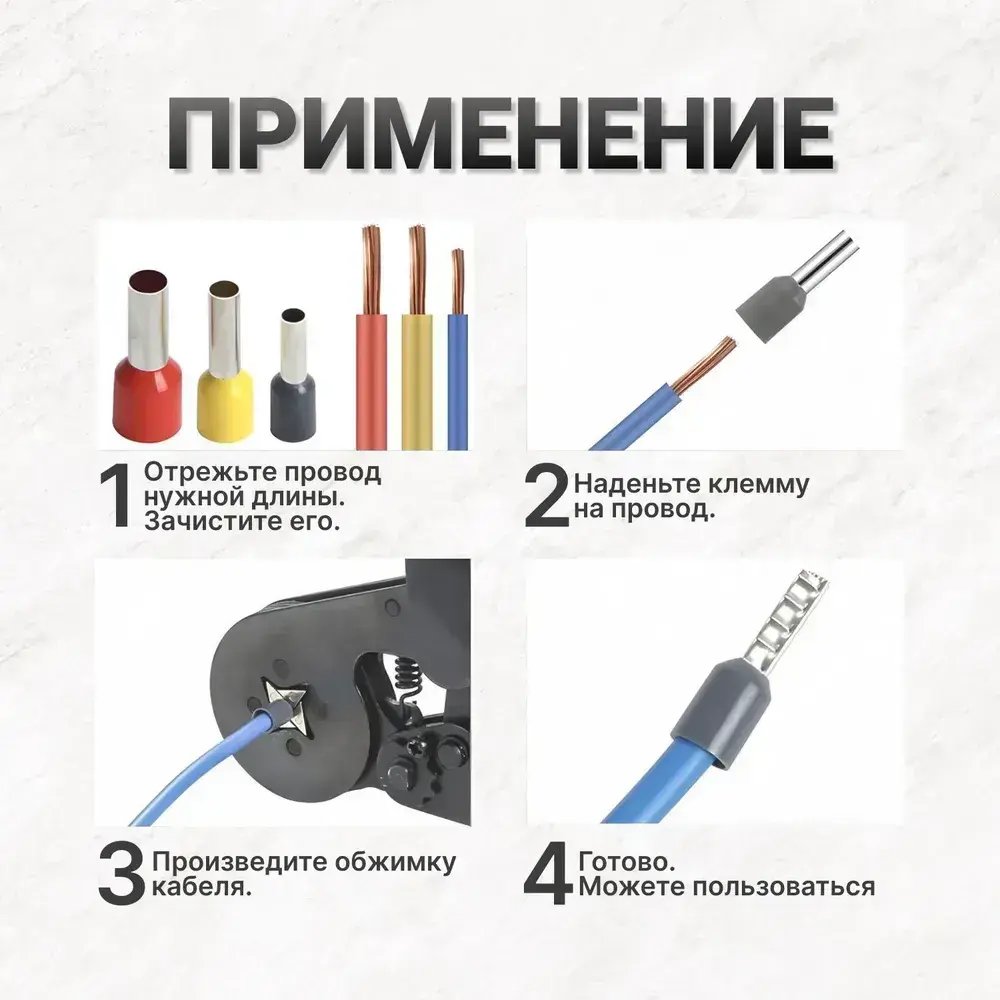 ПРИМЕНЕНИЕ

1 Отрежьте провод нужной длины. Зачистите его.

2 Наденьте клемму на провод.

3 Произведите обжимку кабеля.

4 Готово. Можете пользоваться