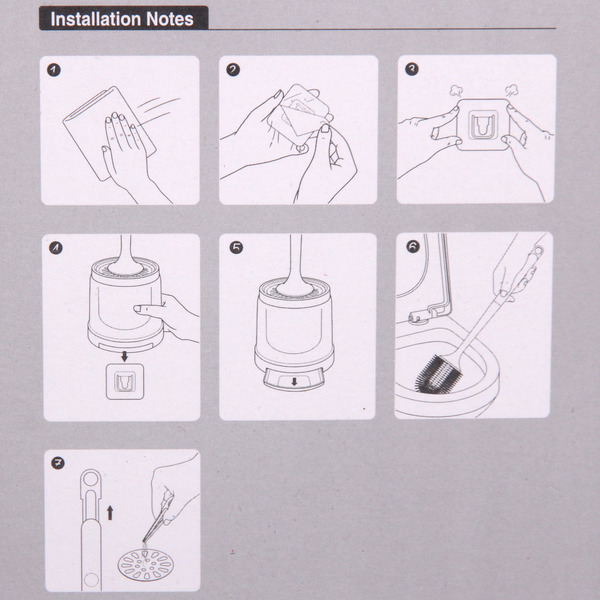 Installation Notes

1

2

3

4

5

6

7