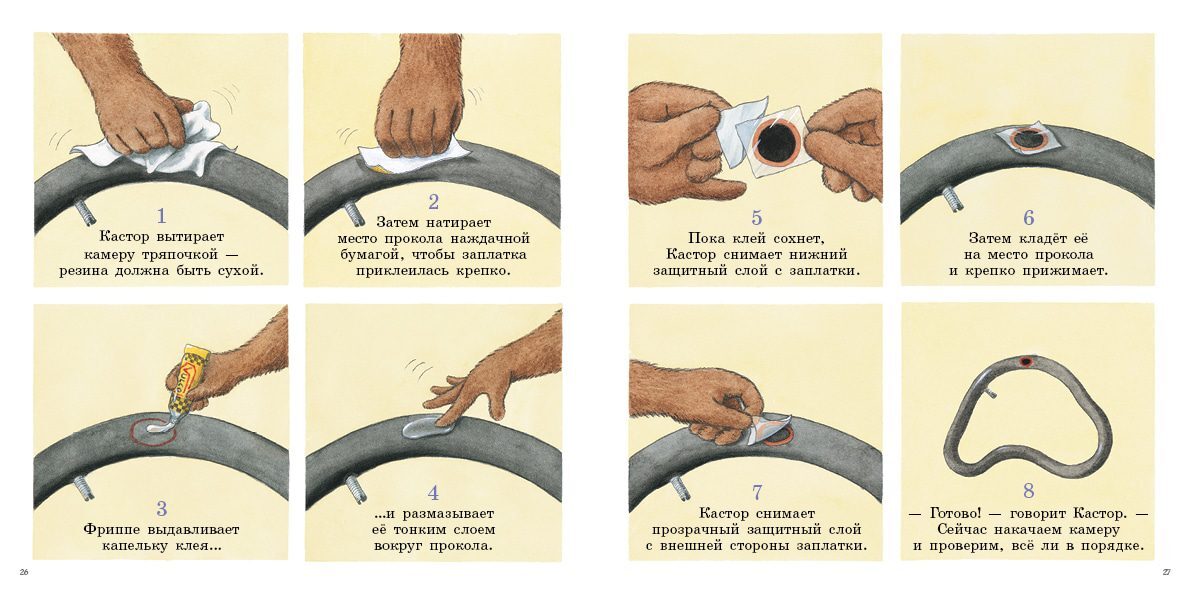 1
Кастор вытирает камеру тряпочкой — резина должна быть сухой.

2
Затем натирает место прокола наждачной бумагой, чтобы заплатка приклеилась крепко.

3
Фриппе выдавливает капельку клея...

4
...и размазывает её тонким слоем вокруг прокола.

26

5
Пока клей сохнет, Кастор снимает нижний защитный слой с заплатки.

6
Затем кладёт её на место прокола и крепко прижимает.

7
Кастор снимает прозрачный защитный слой с внешней стороны заплатки.

8
— Готово! — говорит Кастор. — Сейчас накачаем камеру и проверим, всё ли в порядке.

27