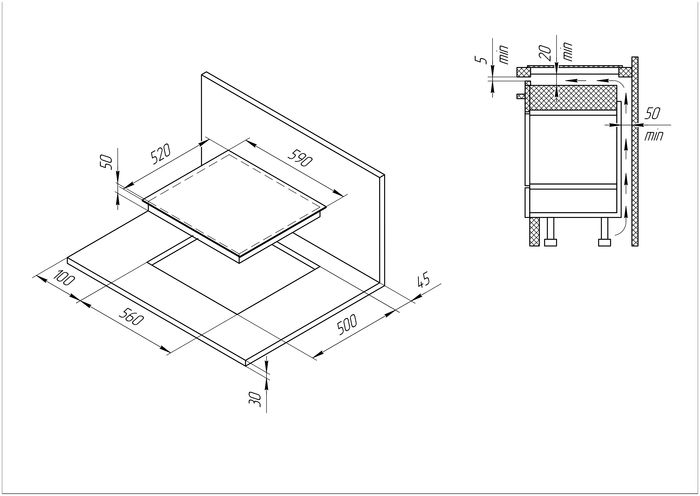 50
520
590
100
560
500
45
30
5 min
20 min
50 min