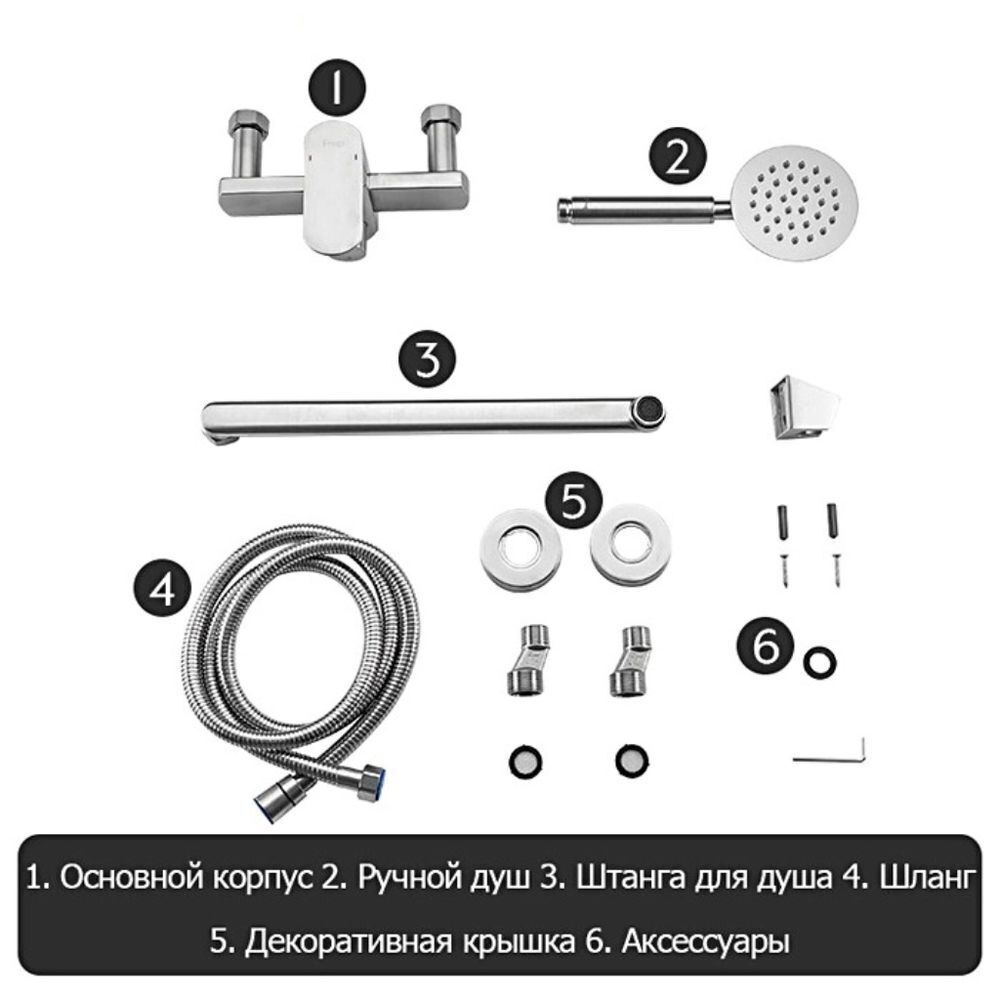 1

2

3

5

4

6

1. Основной корпус 2. Ручной душ 3. Штанга для душа 4. Шланг

5. Декоративная крышка 6. Аксессуары