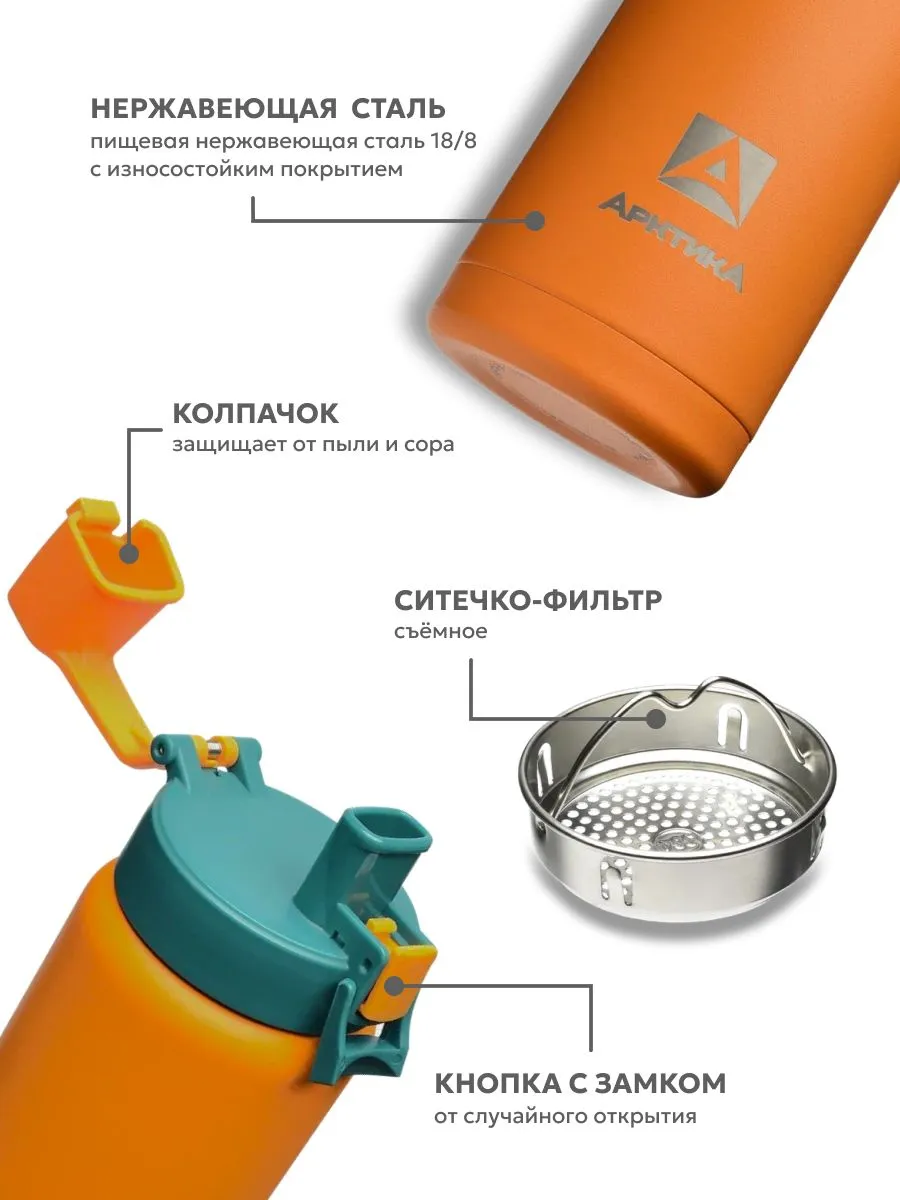 НЕРЖАВЕЮЩАЯ СТАЛЬ
пищевая нержавеющая сталь 18/8 с износостойким покрытием

АРКТИКА

КОЛПАЧОК
защищает от пыли и сора

СИТЕЧКО-ФИЛЬТР
съёмное

КНОПКА С ЗАМКОМ
от случайного открытия