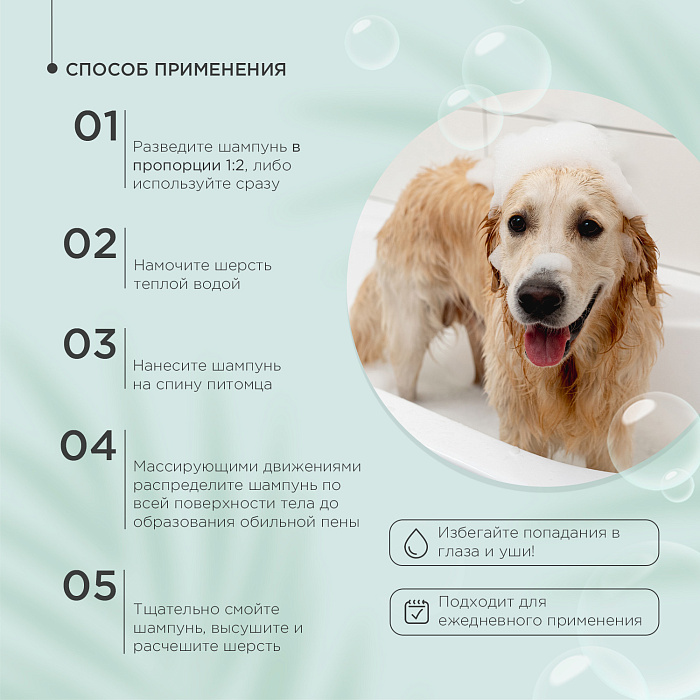 СПОСОБ ПРИМЕНЕНИЯ

01
Разведите шампунь в пропорции 1:2, либо используйте сразу

02
Намочите шерсть теплой водой

03
Нанесите шампунь на спину питомца

04
Массирующими движениями распределите шампунь по всей поверхности тела до образования обильной пены

05
Тщательно смойте шампунь, высушите и расчешите шерсть

Избегайте попадания в глаза и уши!

Подходит для ежедневного применения