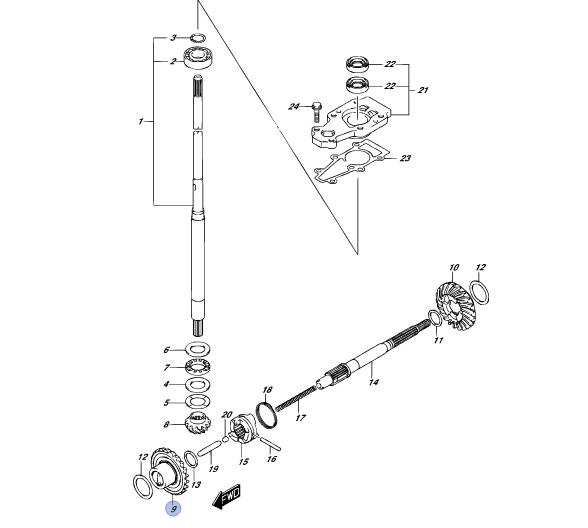 3
2
1
22
22
21
24
23
10
12
11
14
6
7
4
5
8
18
17
20
15
16
19
12
13
9
FWD