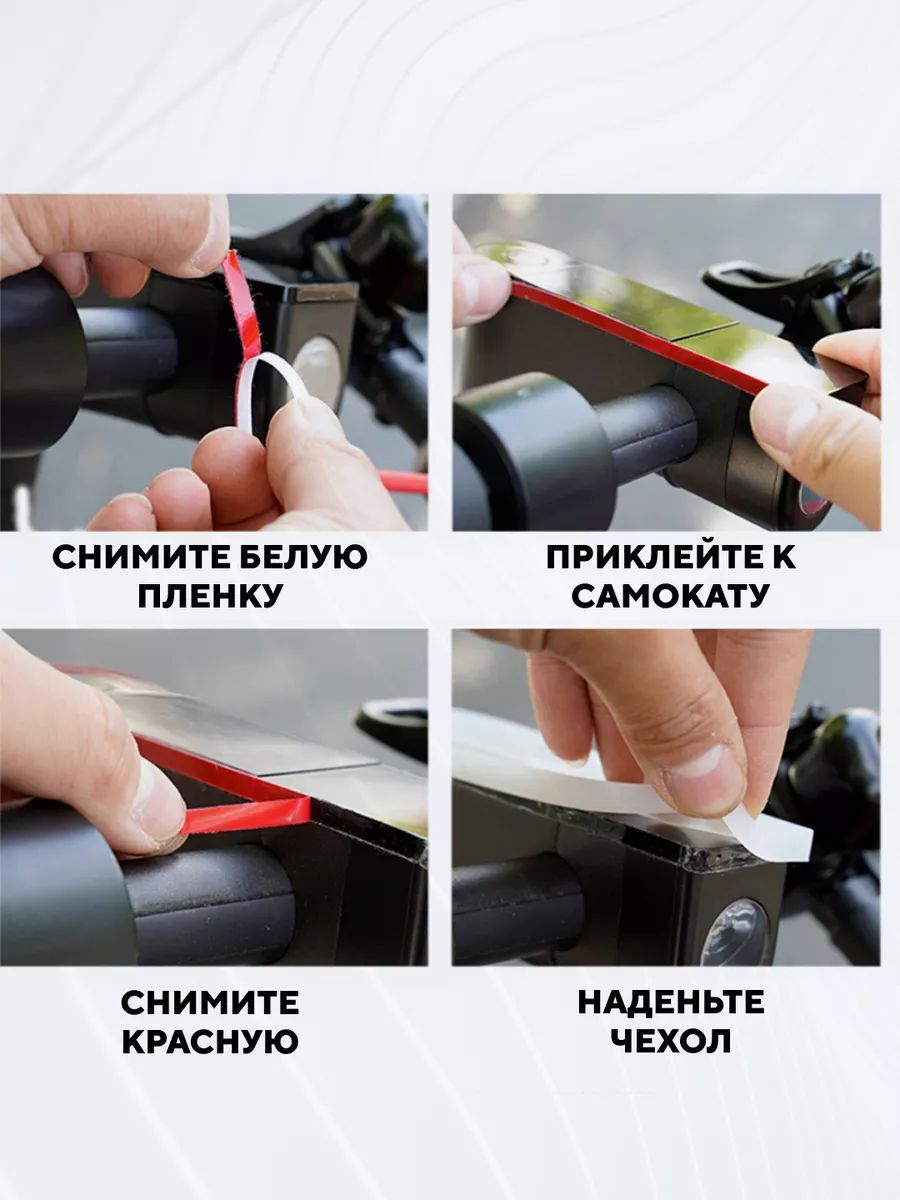 СНИМИТЕ БЕЛУЮ ПЛЕНКУ

ПРИКЛЕЙТЕ К САМОКАТУ

СНИМИТЕ КРАСНУЮ

НАДЕНЬТЕ ЧЕХОЛ