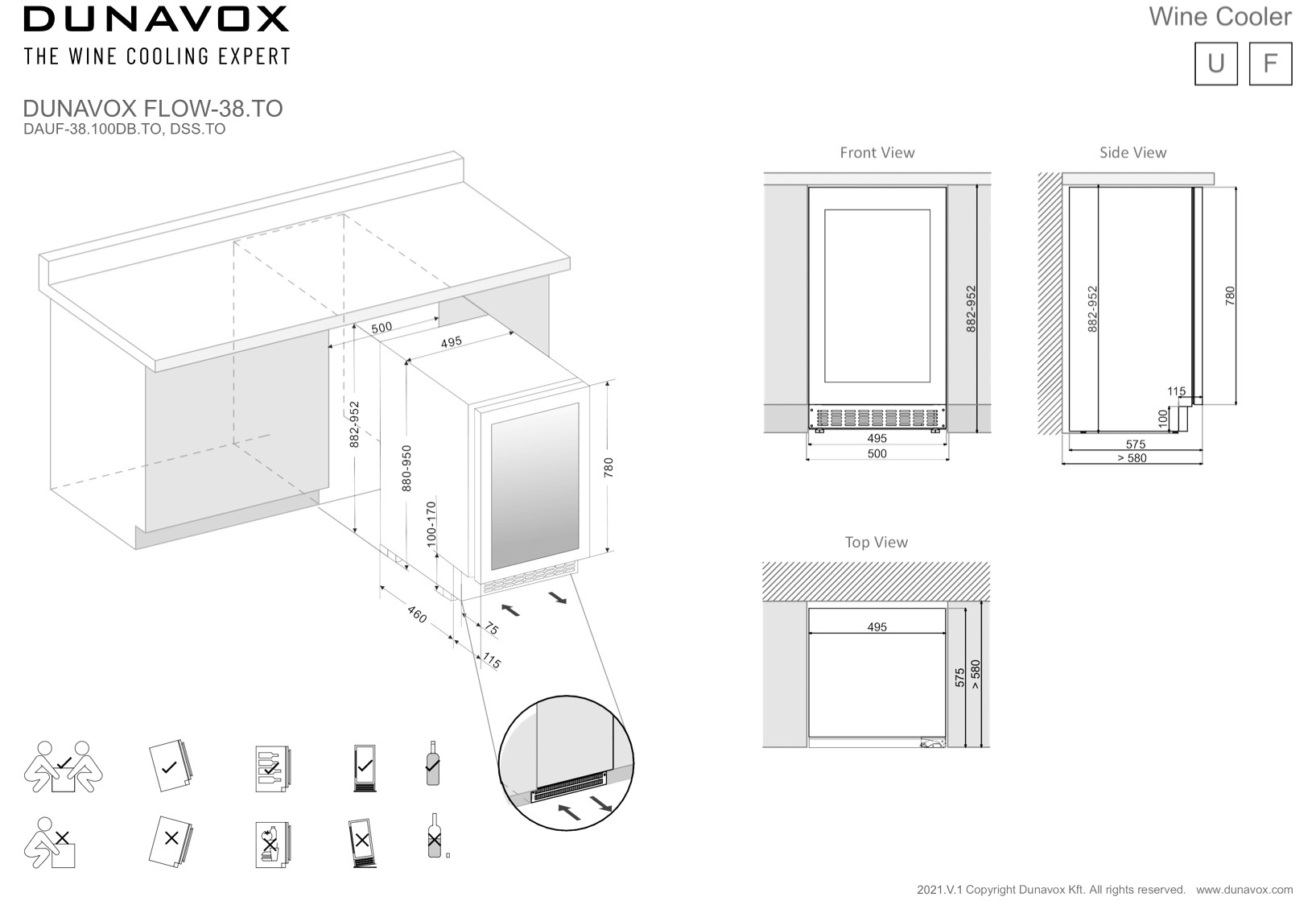 DUNAVOX
THE WINE COOLING EXPERT

Wine Cooler

U F

DUNAVOX FLOW-38.TO
DAUF-38.100DB.TO, DSS.TO

500
495
882-952
880-950
100-170
780
460
75
115

Front View
882-952
495
500

Side View
882-952
780
115
100
575
> 580

Top View
495
575
> 580

2021.V.1 Copyright Dunavox Kft. All rights reserved. www.dunavox.com