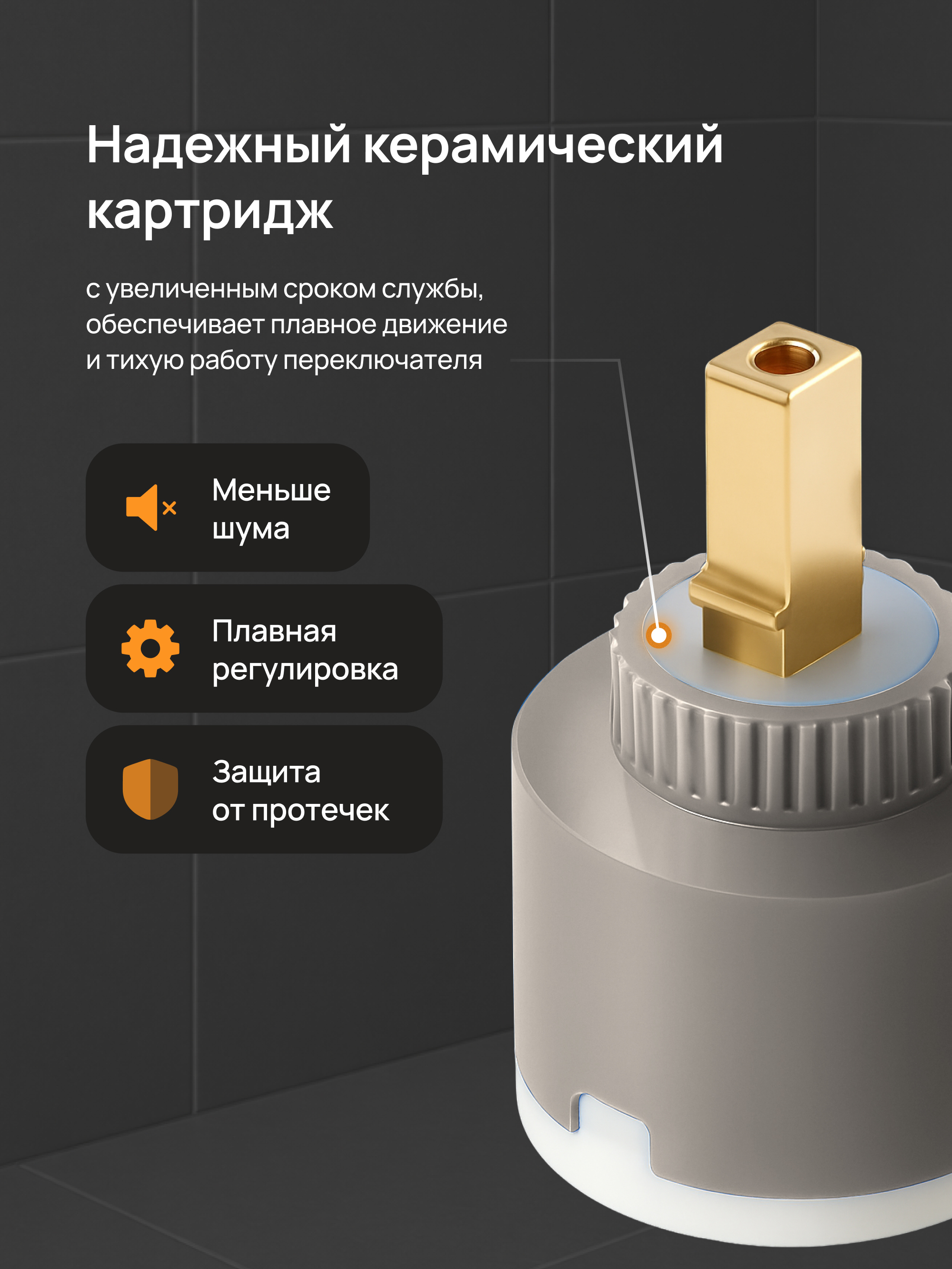 Надежный керамический картридж

с увеличенным сроком службы, обеспечивает плавное движение и тихую работу переключателя

Меньше шума

Плавная регулировка

Защита от протечек