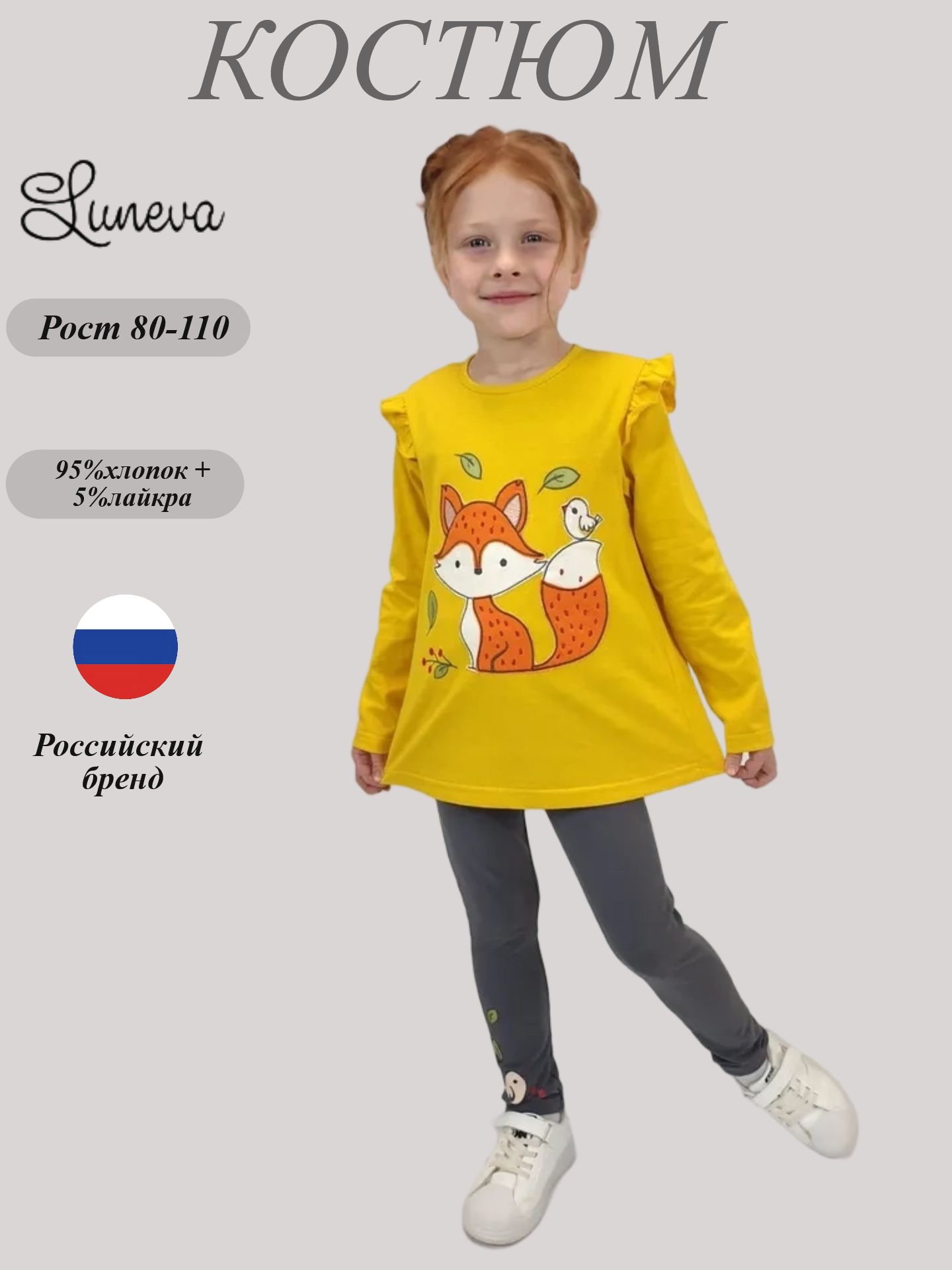 КОСТЮМ

Luneva

Рост 80-110

95%хлопок + 5%лайкра

Российский бренд