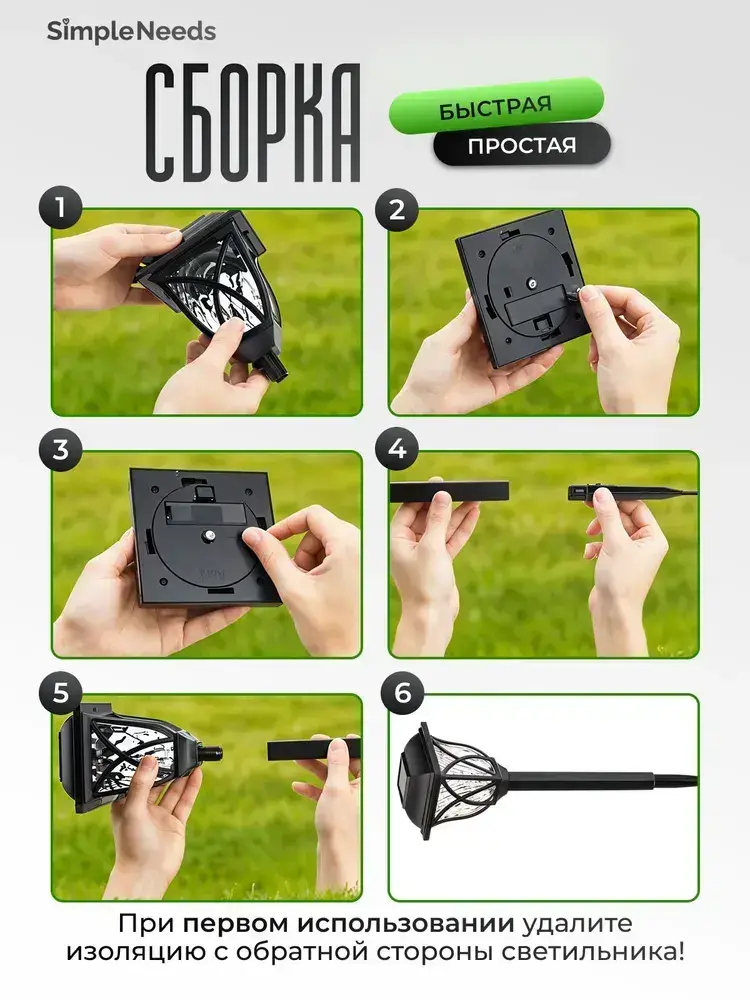 SimpleNeeds

СБОРКА

БЫСТРАЯ

ПРОСТАЯ

1

2

3

4

5

6

При первом использовании удалите изоляцию с обратной стороны светильника!