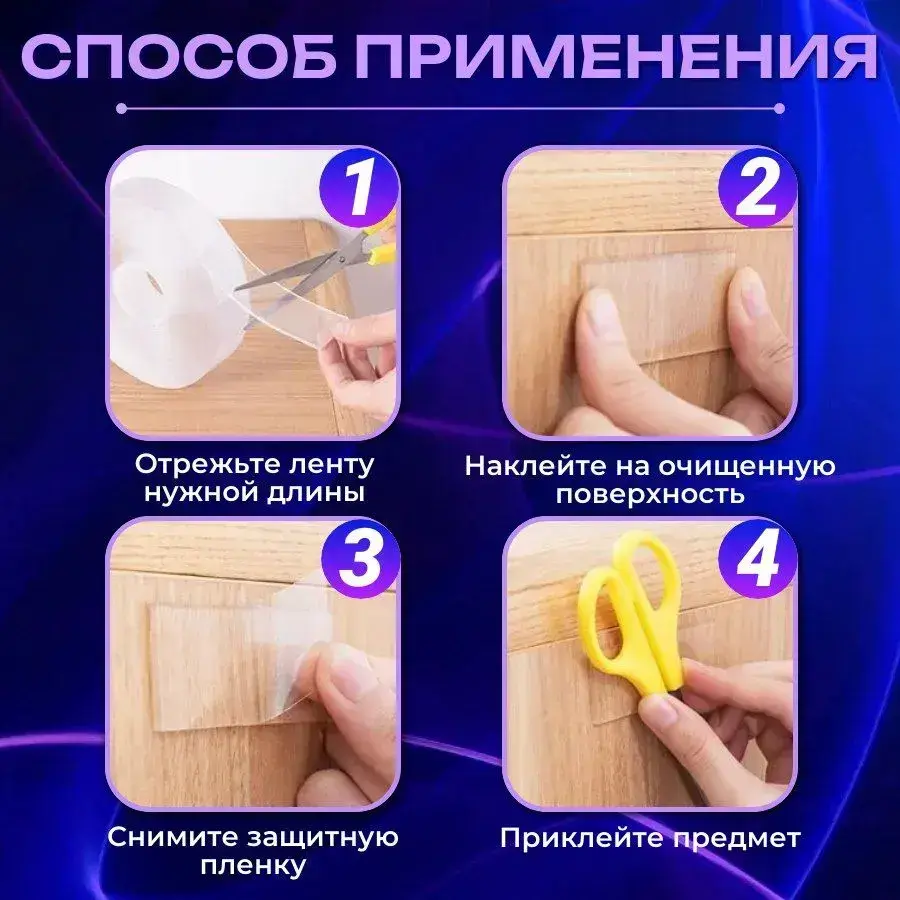 СПОСОБ ПРИМЕНЕНИЯ

1

Отрежьте ленту нужной длины

2

Наклейте на очищенную поверхность

3

Снимите защитную пленку

4

Приклейте предмет