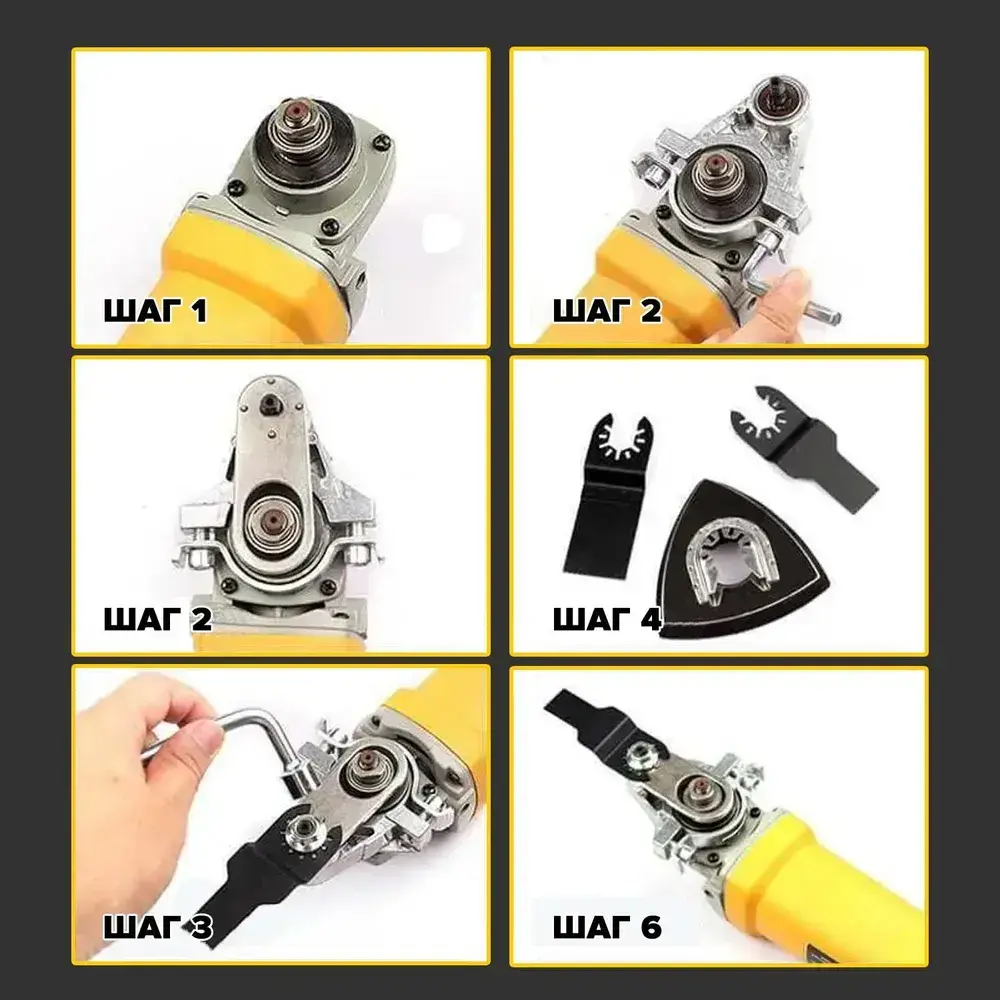 ШАГ 1

ШАГ 2

ШАГ 2

ШАГ 4

ШАГ 3

ШАГ 6