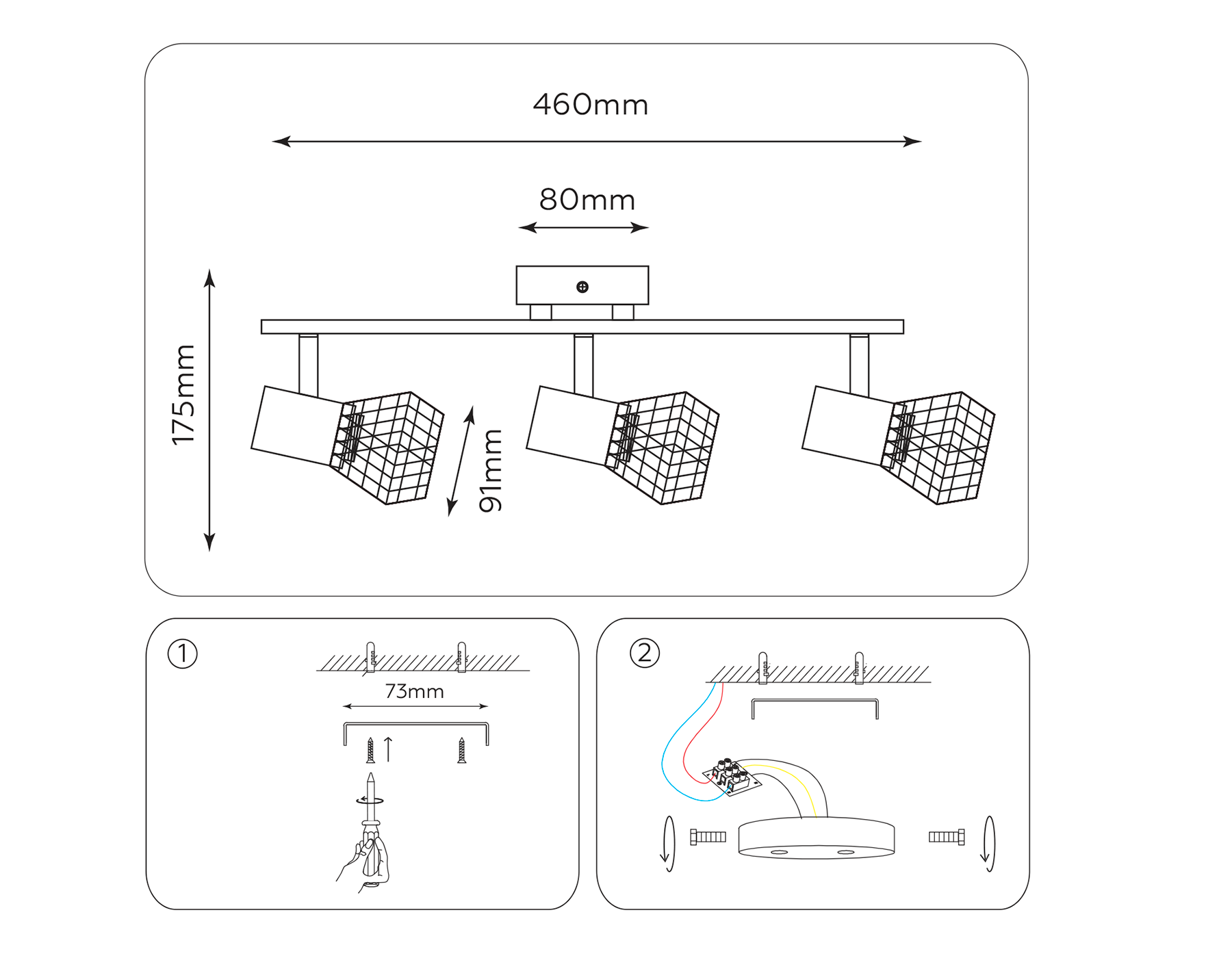 460mm

80mm

175mm

91mm

①

73mm

②