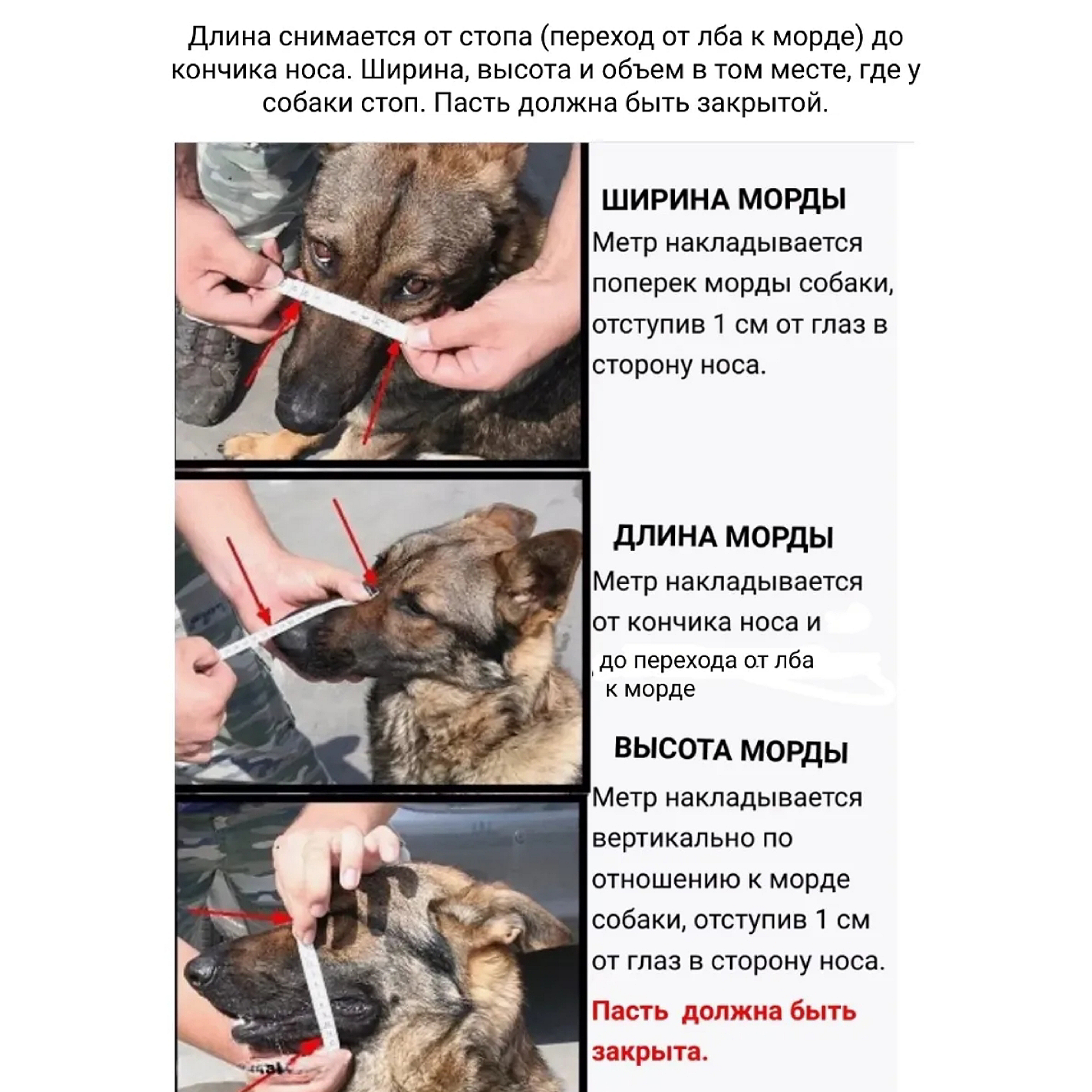 Длина снимается от стопа (переход от лба к морде) до кончика носа. Ширина, высота и объем в том месте, где у собаки стоп. Пасть должна быть закрытой.

ШИРИНА МОРДЫ

Метр накладывается поперек морды собаки, отступив 1 см от глаз в сторону носа.

ДЛИНА МОРДЫ

Метр накладывается от кончика носа и до перехода от лба к морде

ВЫСОТА МОРДЫ

Метр накладывается вертикально по отношению к морде собаки, отступив 1 см от глаз в сторону носа.

Пасть должна быть закрыта.