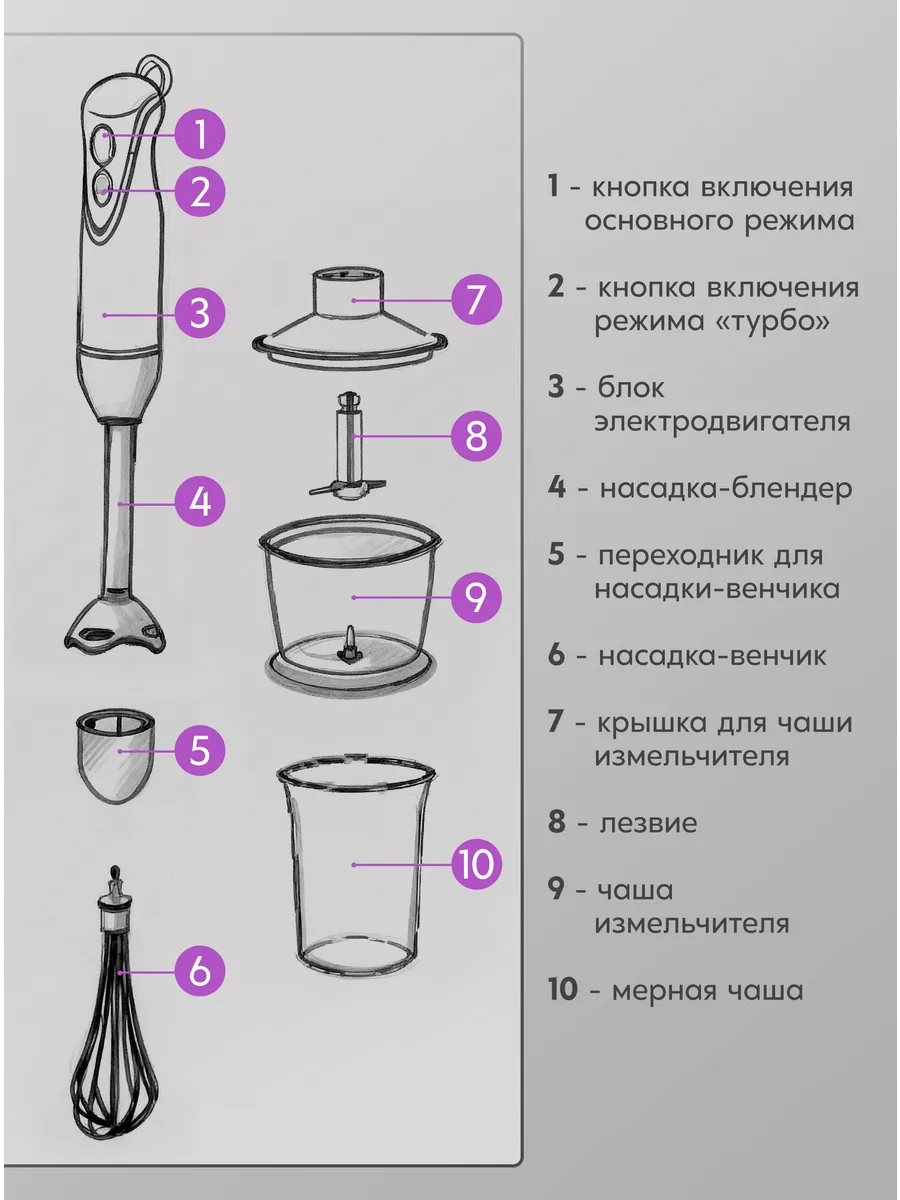 1
2
3
4
5
6
7
8
9
10

1 - кнопка включения основного режима

2 - кнопка включения режима «турбо»

3 - блок электродвигателя

4 - насадка-блендер

5 - переходник для насадки-венчика

6 - насадка-венчик

7 - крышка для чаши измельчителя

8 - лезвие

9 - чаша измельчителя

10 - мерная чаша