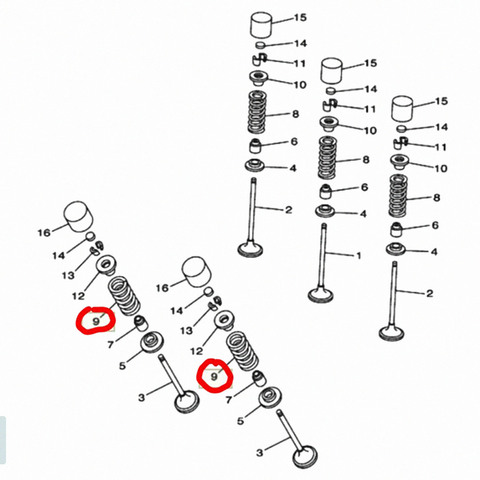 15
14
11
10
8
6
4
2
15
14
11
10
8
6
4
1
15
14
11
10
8
6
4
2
16
14
13
12
9
7
5
3
16
14
13
12
9
7
5
3