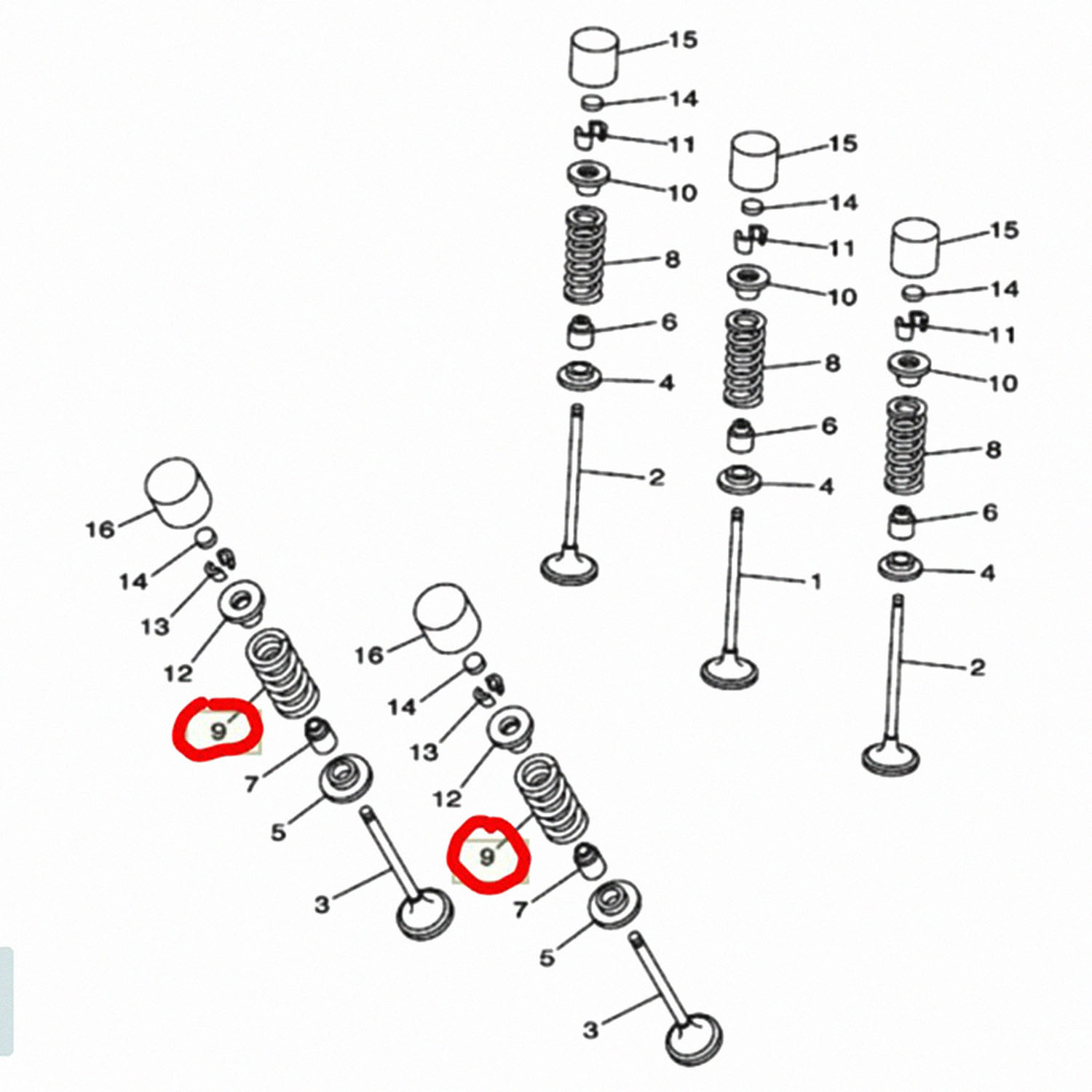 15
14
11
10
8
6
4
2
15
14
11
10
8
6
4
1
15
14
11
10
8
6
4
2
16
14
13
12
9
7
5
3
16
14
13
12
9
7
5
3