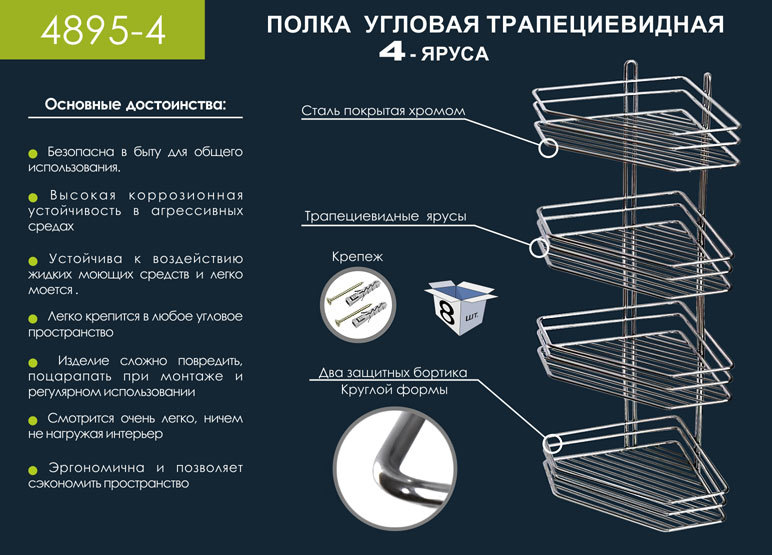 4895-4

ПОЛКА УГЛОВАЯ ТРАПЕЦИЕВИДНАЯ
4 - ЯРУСА

Основные достоинства:

Безопасна в быту для общего использования.

Высокая коррозионная устойчивость в агрессивных средах

Устойчива к воздействию жидких моющих средств и легко моется .

Легко крепится в любое угловое пространство

Изделие сложно повредить, поцарапать при монтаже и регулярном использовании

Смотрится очень легко, ничем не нагружая интерьер

Эргономична и позволяет сэкономить пространство

Сталь покрытая хромом

Трапециевидные ярусы

Крепеж

8 шт.

Два защитных бортика
Круглой формы