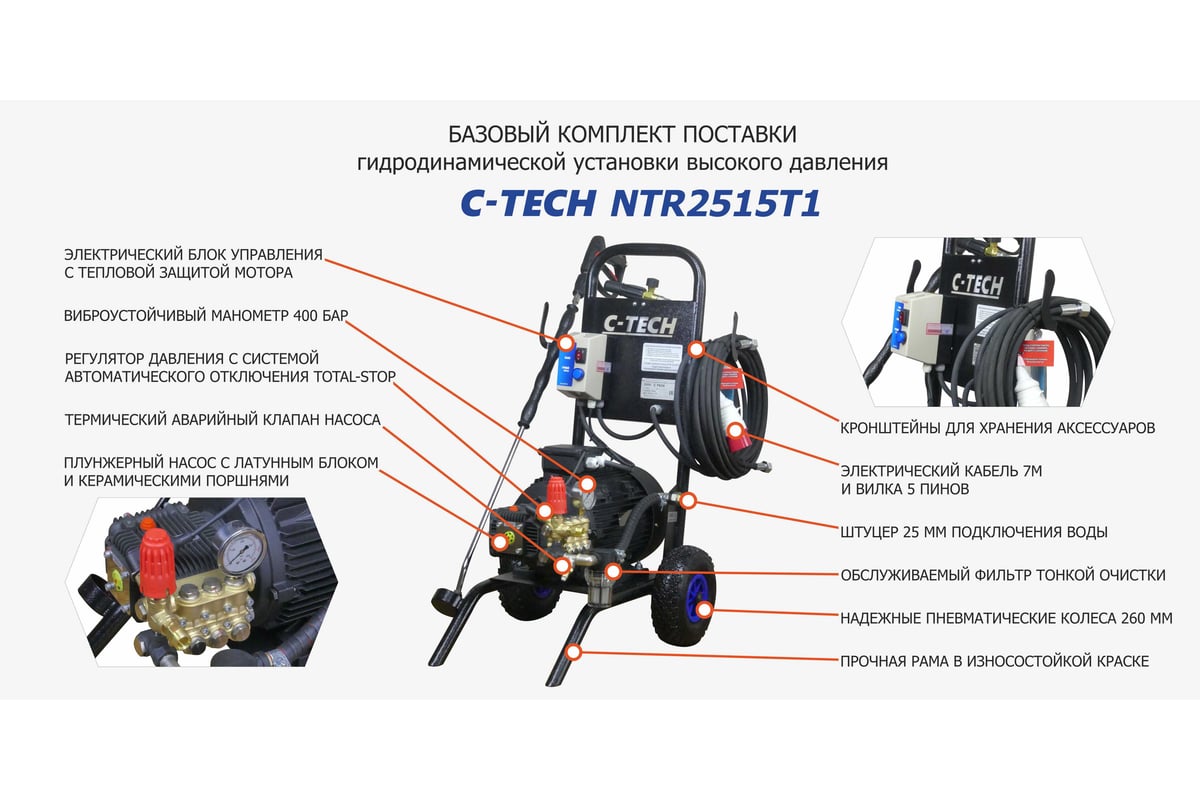 БАЗОВЫЙ КОМПЛЕКТ ПОСТАВКИ
гидродинамической установки высокого давления
C-TECH NTR2515T1

ЭЛЕКТРИЧЕСКИЙ БЛОК УПРАВЛЕНИЯ С ТЕПЛОВОЙ ЗАЩИТОЙ МОТОРА

ВИБРОУСТОЙЧИВЫЙ МАНОМЕТР 400 БАР

РЕГУЛЯТОР ДАВЛЕНИЯ С СИСТЕМОЙ АВТОМАТИЧЕСКОГО ОТКЛЮЧЕНИЯ TOTAL-STOP

ТЕРМИЧЕСКИЙ АВАРИЙНЫЙ КЛАПАН НАСОСА

ПЛУНЖЕРНЫЙ НАСОС С ЛАТУННЫМ БЛОКОМ И КЕРАМИЧЕСКИМИ ПОРШНЯМИ

C-TECH

C-TECH

КРОНШТЕЙНЫ ДЛЯ ХРАНЕНИЯ АКСЕССУАРОВ

ЭЛЕКТРИЧЕСКИЙ КАБЕЛЬ 7М И ВИЛКА 5 ПИНОВ

ШТУЦЕР 25 ММ ПОДКЛЮЧЕНИЯ ВОДЫ

ОБСЛУЖИВАЕМЫЙ ФИЛЬТР ТОНКОЙ ОЧИСТКИ

НАДЕЖНЫЕ ПНЕВМАТИЧЕСКИЕ КОЛЕСА 260 ММ

ПРОЧНАЯ РАМА В ИЗНОСОСТОЙКОЙ КРАСКЕ