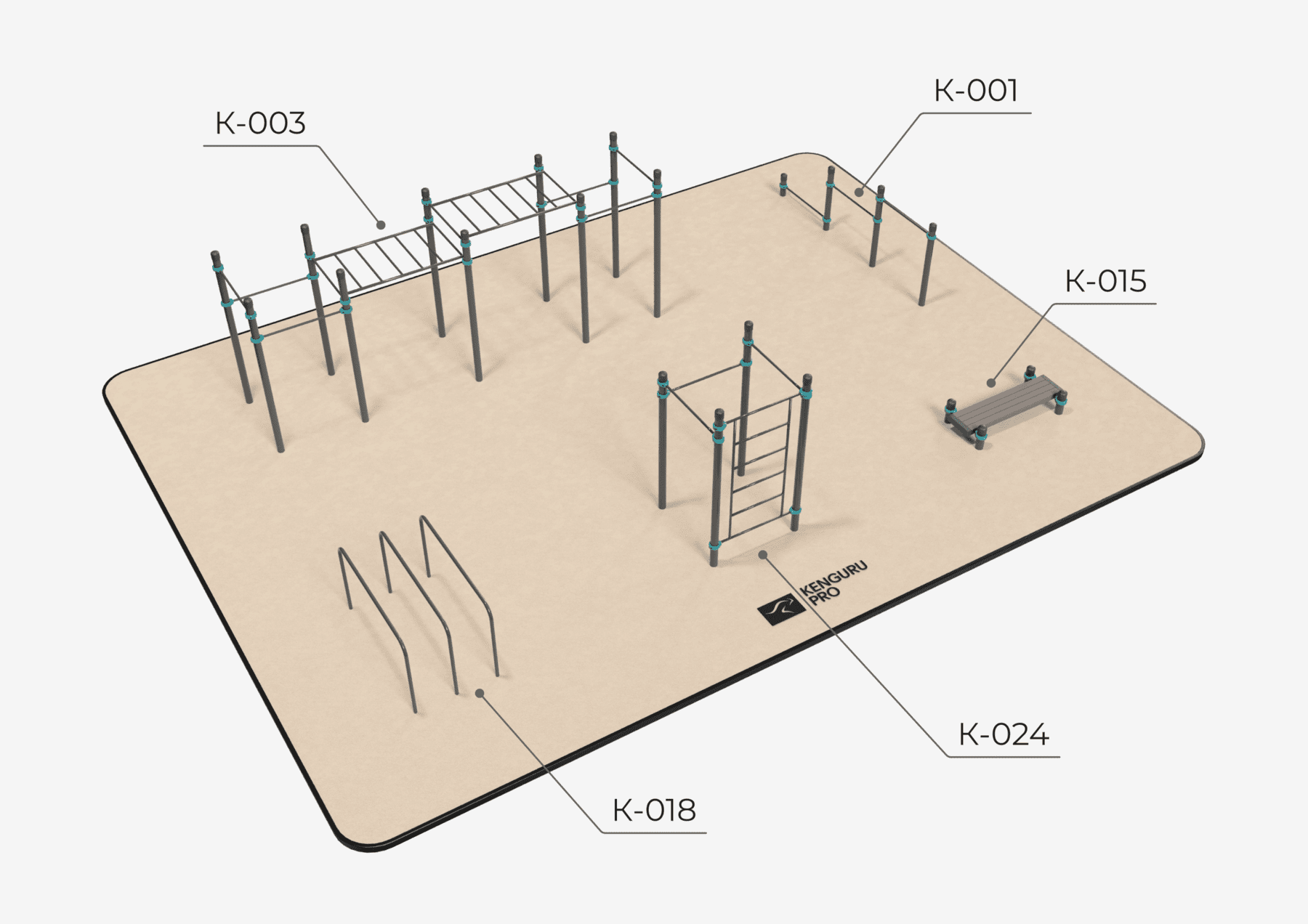 K-003

K-001

K-015

KENGURU PRO

K-024

K-018