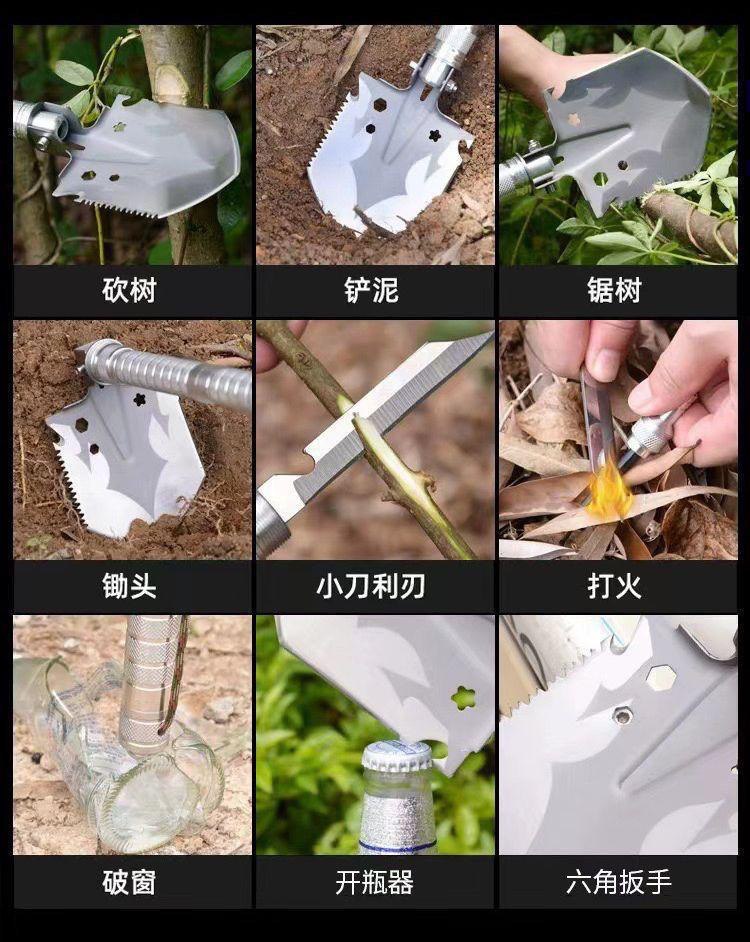 砍树

铲泥

锯树

锄头

小刀利刃

打火

破窗

开瓶器

六角扳手