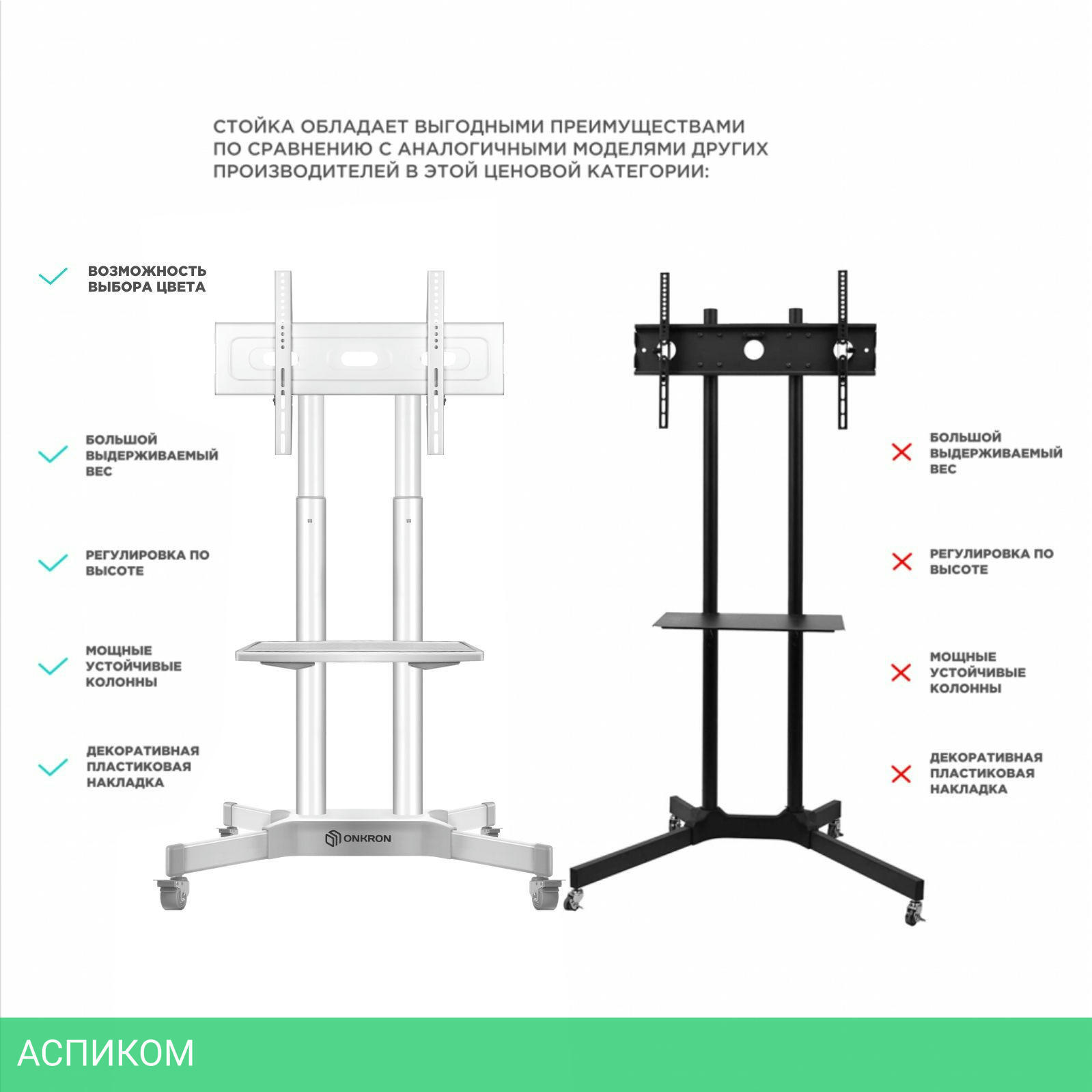 СТОЙКА ОБЛАДАЕТ ВЫГОДНЫМИ ПРЕИМУЩЕСТВАМИ ПО СРАВНЕНИЮ С АНАЛОГИЧНЫМИ МОДЕЛЯМИ ДРУГИХ ПРОИЗВОДИТЕЛЕЙ В ЭТОЙ ЦЕНОВОЙ КАТЕГОРИИ:

ВОЗМОЖНОСТЬ ВЫБОРА ЦВЕТА

БОЛЬШОЙ ВЫДЕРЖИВАЕМЫЙ ВЕС

РЕГУЛИРОВКА ПО ВЫСОТЕ

МОЩНЫЕ УСТОЙЧИВЫЕ КОЛОННЫ

ДЕКОРАТИВНАЯ ПЛАСТИКОВАЯ НАКЛАДКА

ONKRON

БОЛЬШОЙ ВЫДЕРЖИВАЕМЫЙ ВЕС

РЕГУЛИРОВКА ПО ВЫСОТЕ

МОЩНЫЕ УСТОЙЧИВЫЕ КОЛОННЫ

ДЕКОРАТИВНАЯ ПЛАСТИКОВАЯ НАКЛАДКА

АСПИКОМ