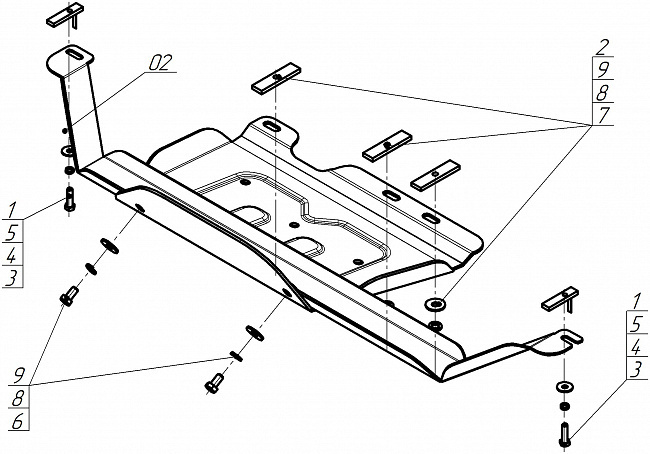 02

2
9
8
7

1
5
4
3

9
8
6

1
5
4
3