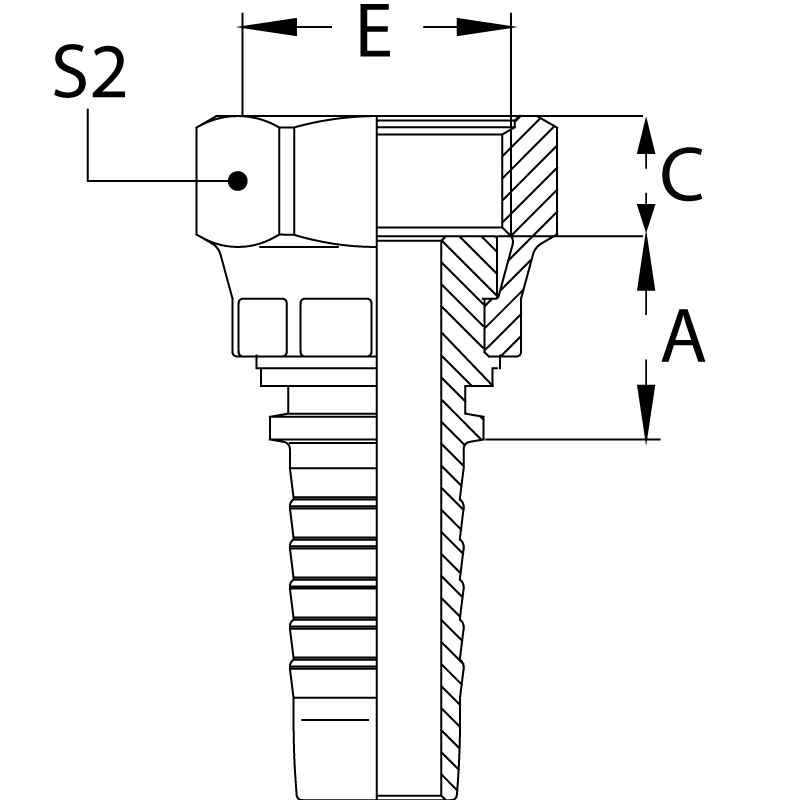 E
S2
C
A