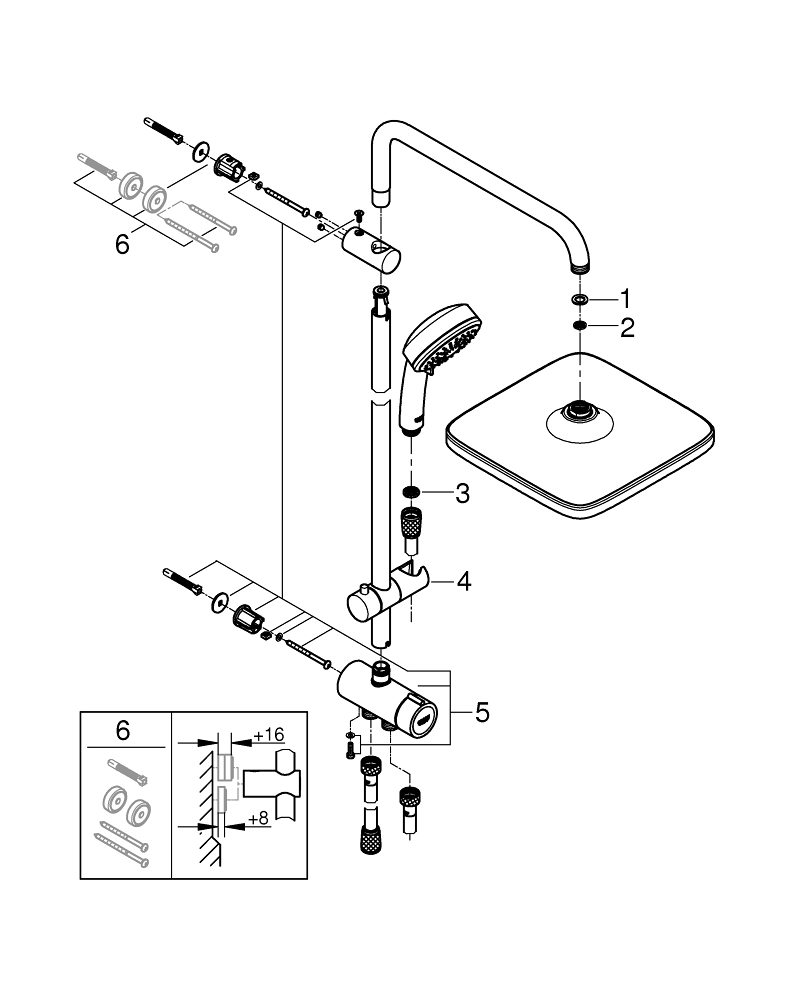 6
1
2
3
4
5
6
+16
+8