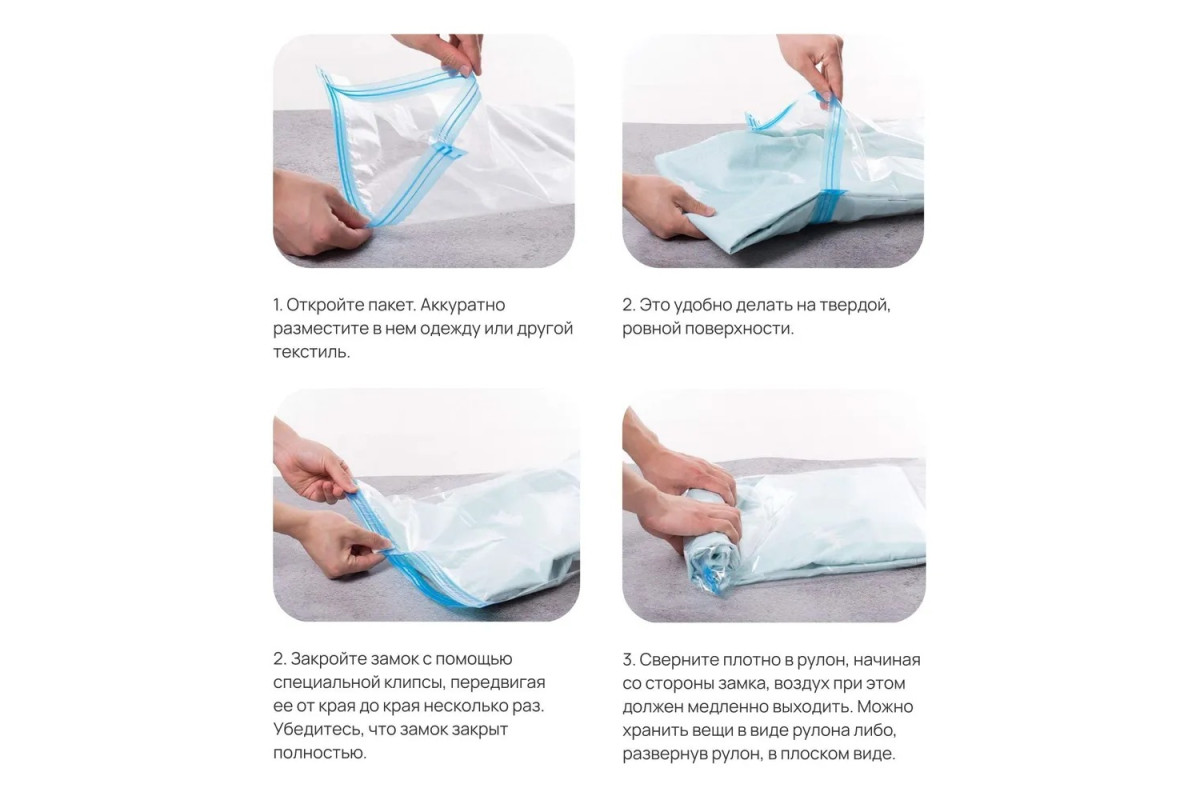 1. Откройте пакет. Аккуратно разместите в нем одежду или другой текстиль.

2. Это удобно делать на твердой, ровной поверхности.

2. Закройте замок с помощью специальной клипсы, передвигая ее от края до края несколько раз. Убедитесь, что замок закрыт полностью.

3. Сверните плотно в рулон, начиная со стороны замка, воздух при этом должен медленно выходить. Можно хранить вещи в виде рулона либо, развернув рулон, в плоском виде.