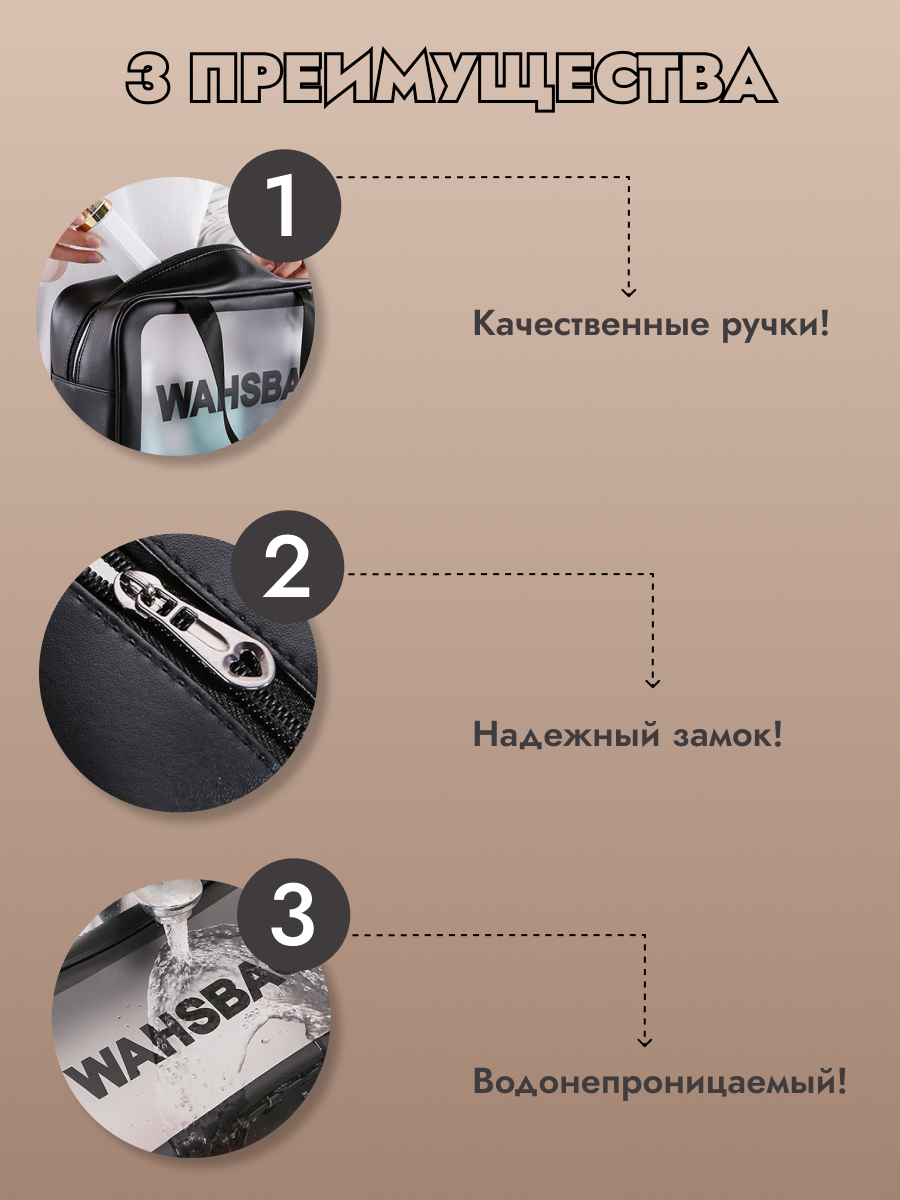 3 ПРЕИМУЩЕСТВА

1

WAHSBA

Качественные ручки!

2

Надежный замок!

3

WAHSBA

Водонепроницаемый!