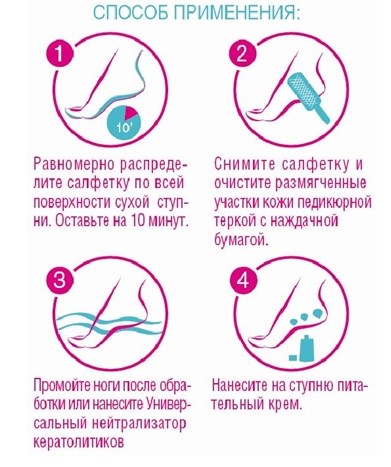 СПОСОБ ПРИМЕНЕНИЯ:

1

10'

Равномерно распределите салфетку по всей поверхности сухой ступни. Оставьте на 10 минут.

2

Снимите салфетку и очистите размягченные участки кожи педикюрной теркой с наждачной бумагой.

3

Промойте ноги после обработки или нанесите Универсальный нейтрализатор кератолитиков

4

Нанесите на ступню питательный крем.