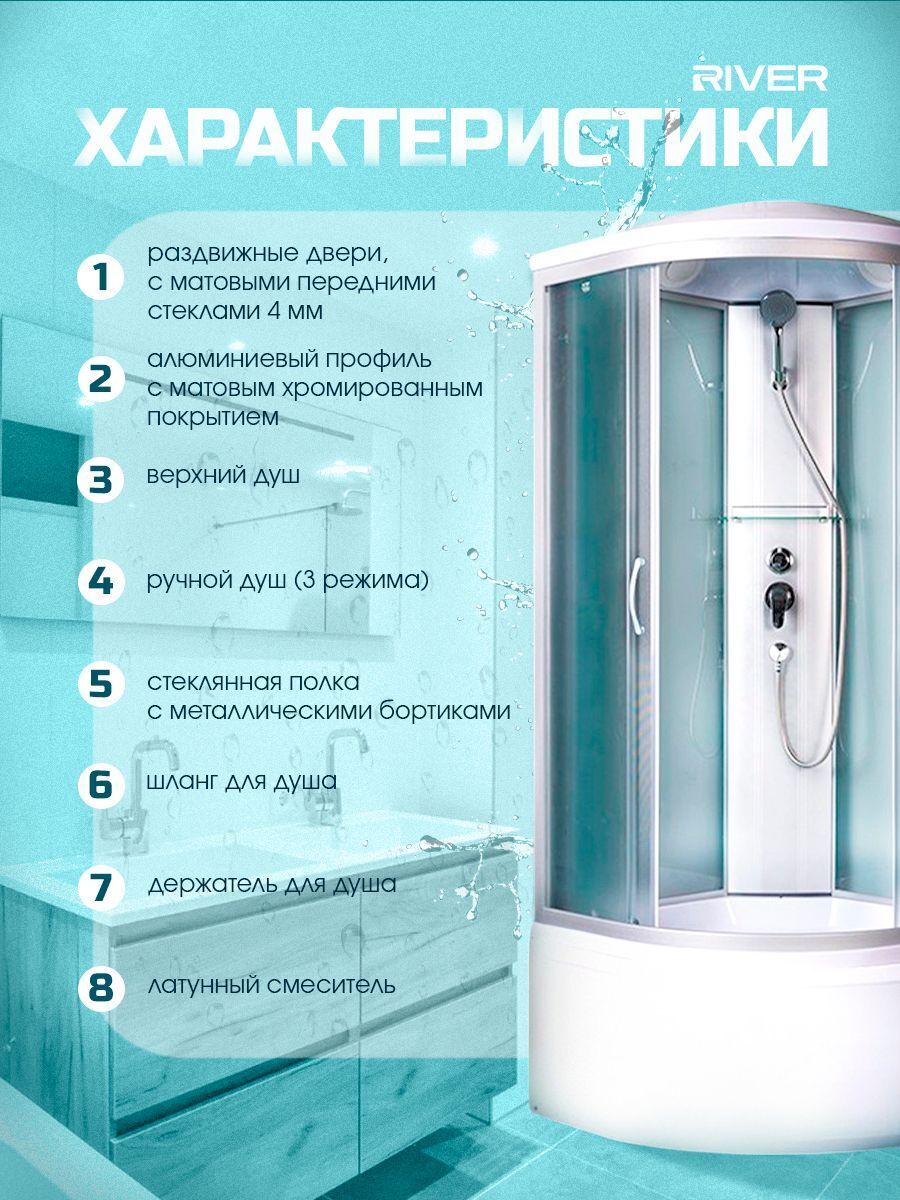 RIVER

ХАРАКТЕРИСТИКИ

1 раздвижные двери, с матовыми передними стеклами 4 мм

2 алюминиевый профиль с матовым хромированным покрытием

3 верхний душ

4 ручной душ (3 режима)

5 стеклянная полка с металлическими бортиками

6 шланг для душа

7 держатель для душа

8 латунный смеситель