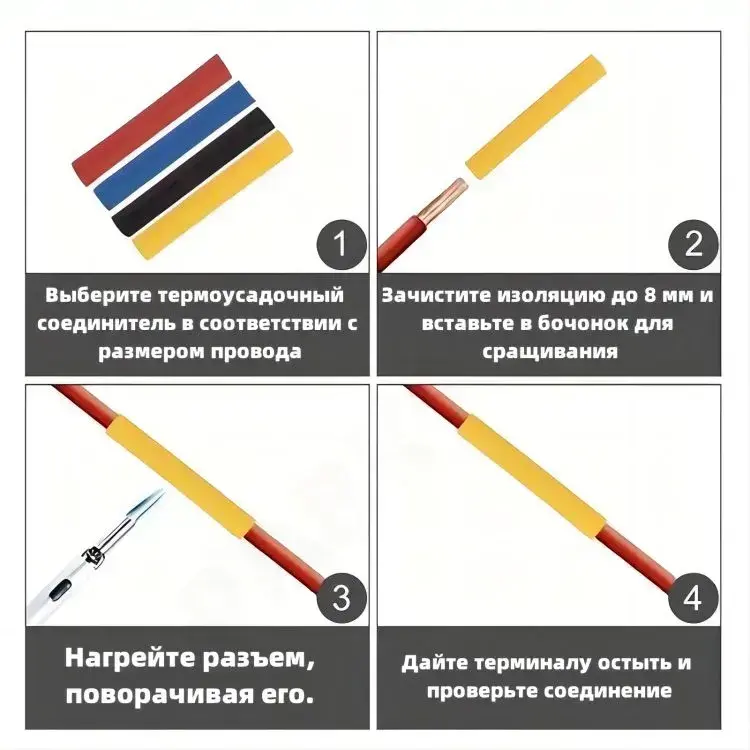 1

Выберите термоусадочный соединитель в соответствии с размером провода

2

Зачистите изоляцию до 8 мм и вставьте в бочонок для сращивания

3

Нагрейте разъем, поворачивая его.

4

Дайте терминалу остыть и проверьте соединение