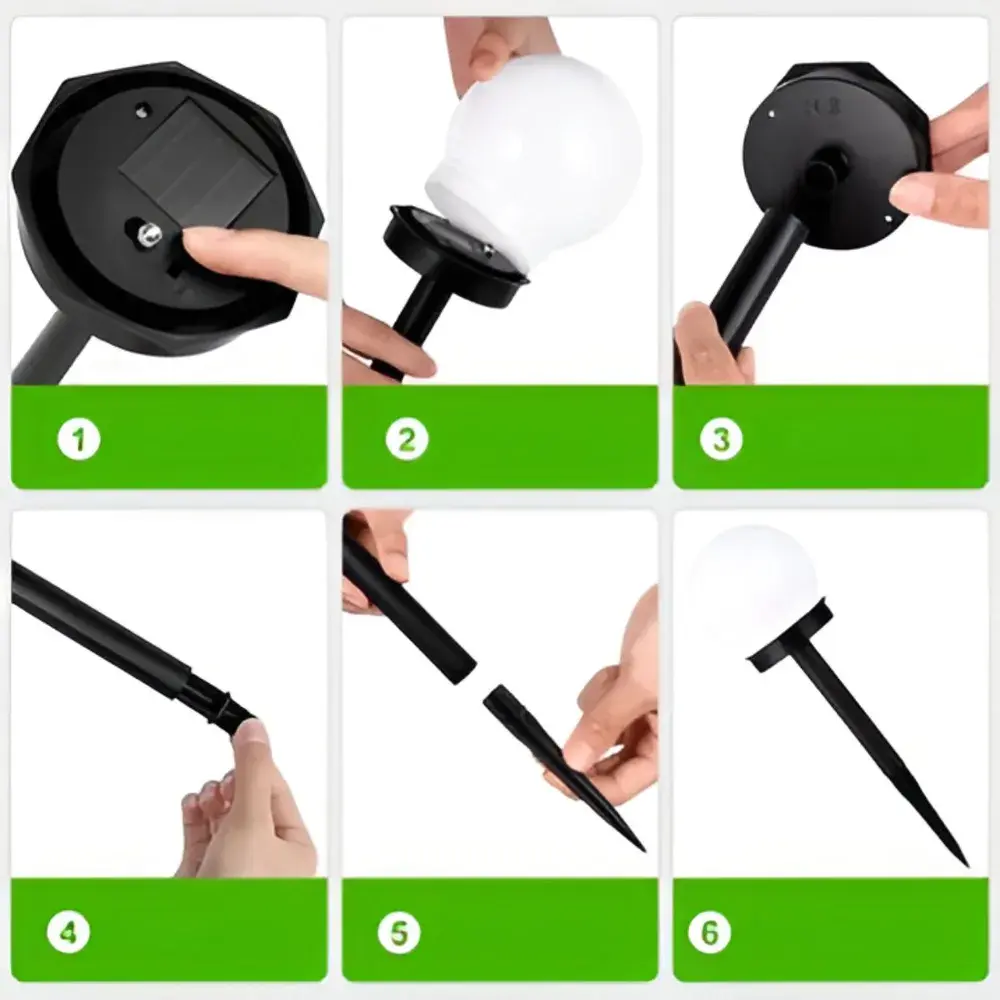 1

2

3

4

5

6