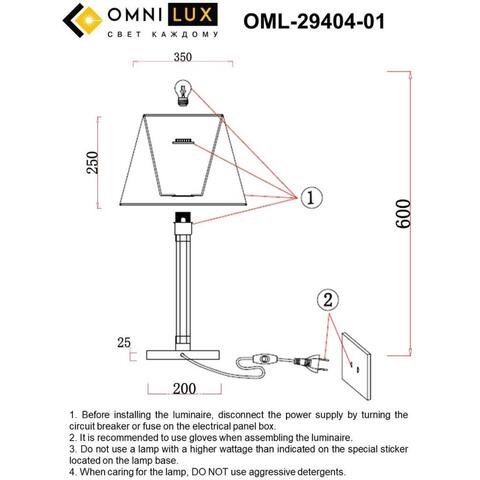 OMNI LUX
СВЕТ КАЖДОМУ

OML-29404-01

350

250

1

600

2

25

200

1. Before installing the luminaire, disconnect the power supply by turning the circuit breaker or fuse on the electrical panel box.
2. It is recommended to use gloves when assembling the luminaire.
3. Do not use a lamp with a higher wattage than indicated on the special sticker located on the lamp base.
4. When caring for the lamp, DO NOT use aggressive detergents.