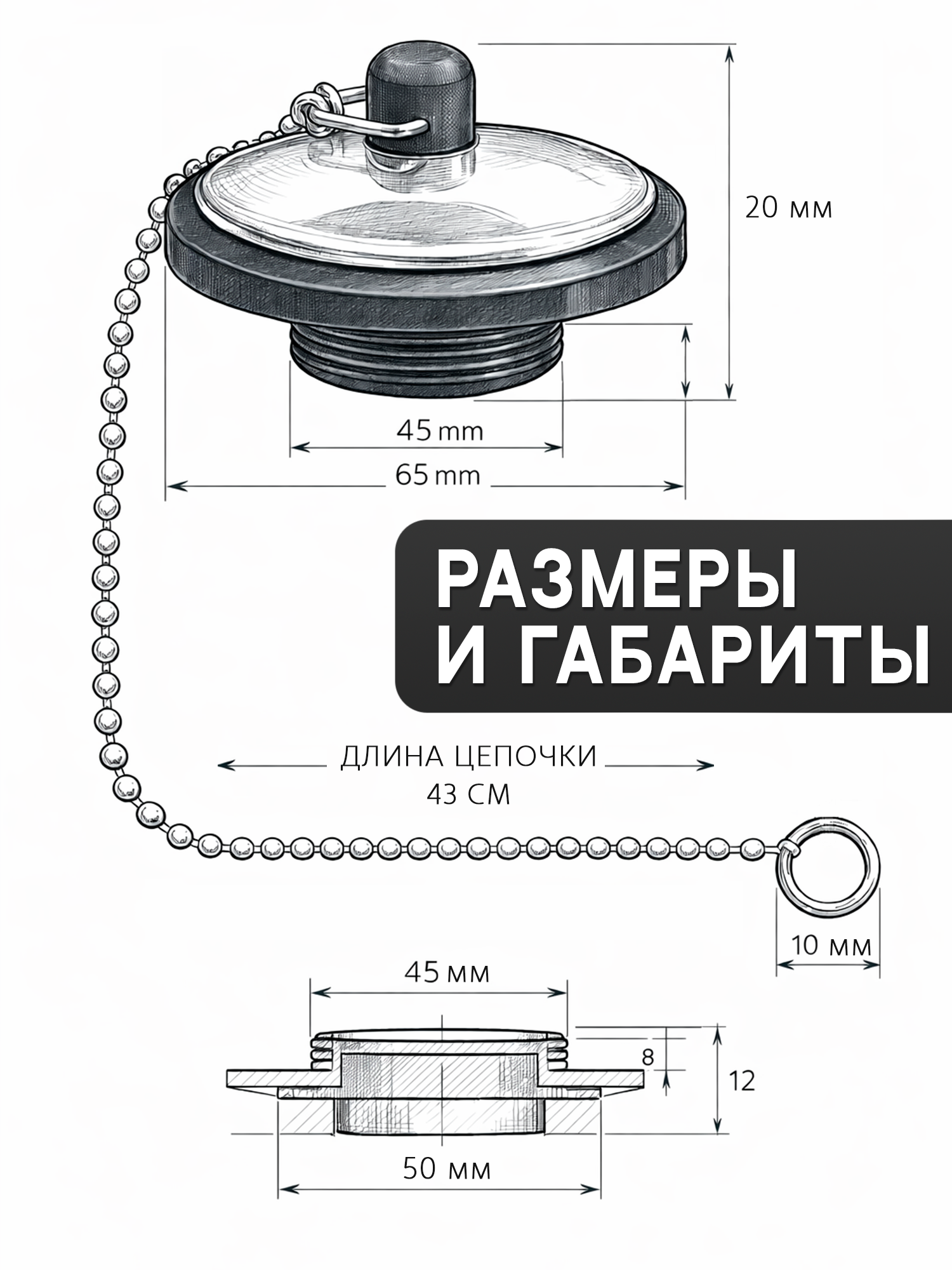 20 мм

45 mm

65 mm

РАЗМЕРЫ И ГАБАРИТЫ

ДЛИНА ЦЕПОЧКИ
43 СМ

10 мм

45 мм

8

12

50 мм