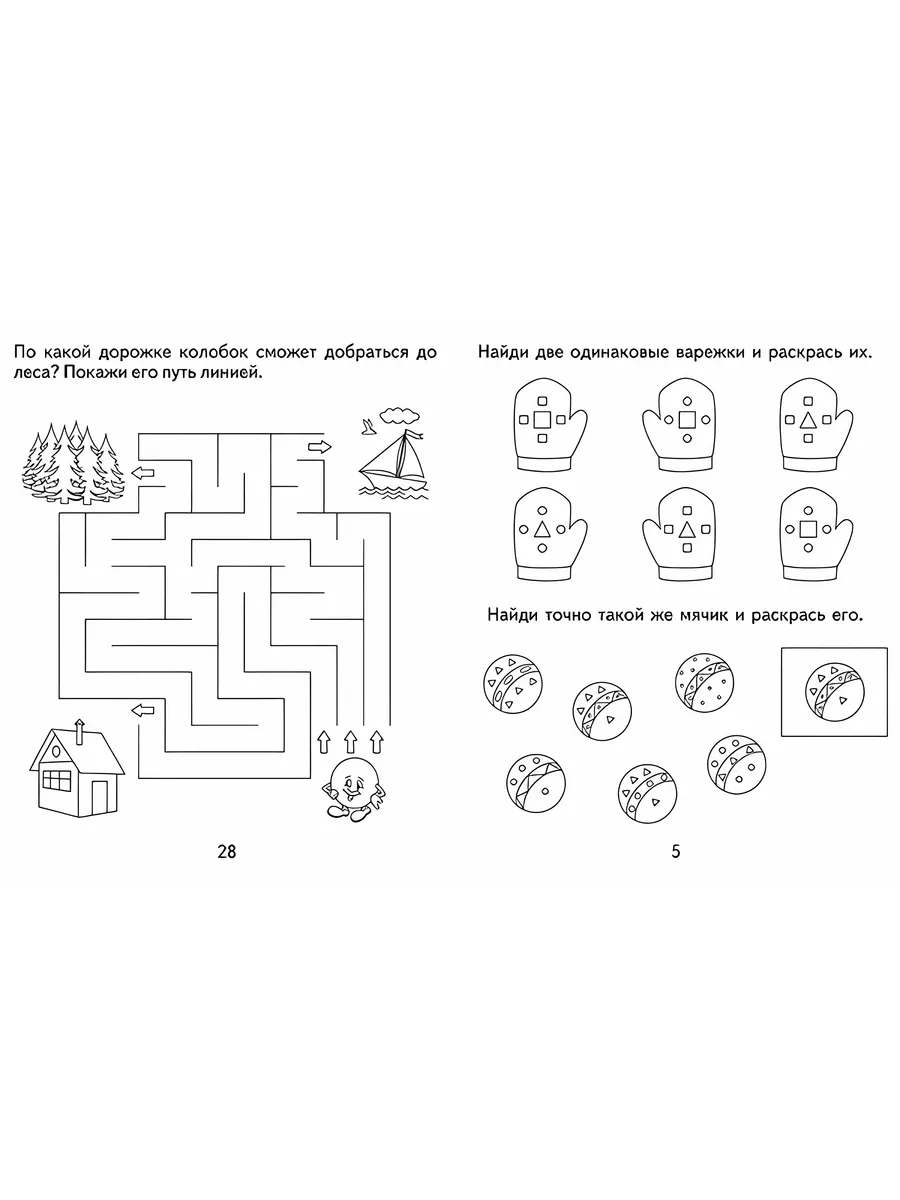 По какой дорожке колобок сможет добраться до леса? Покажи его путь линией.

28

Найди две одинаковые варежки и раскрась их.

Найди точно такой же мячик и раскрась его.

5