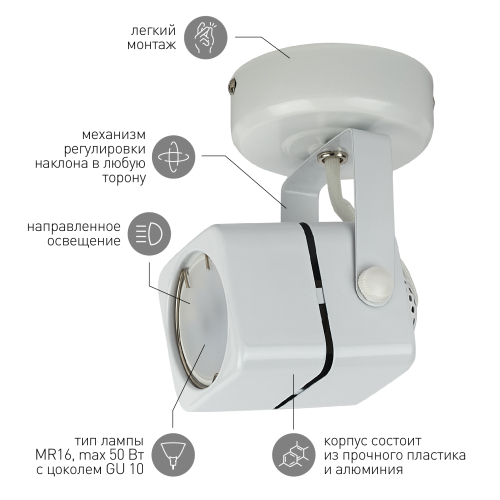 легкий монтаж

механизм регулировки наклона в любую торону

направленное освещение

тип лампы MR16, max 50 Вт с цоколем GU 10

корпус состоит из прочного пластика и алюминия