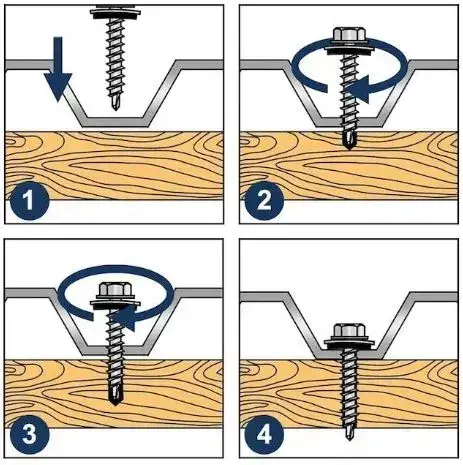 1

2

3

4