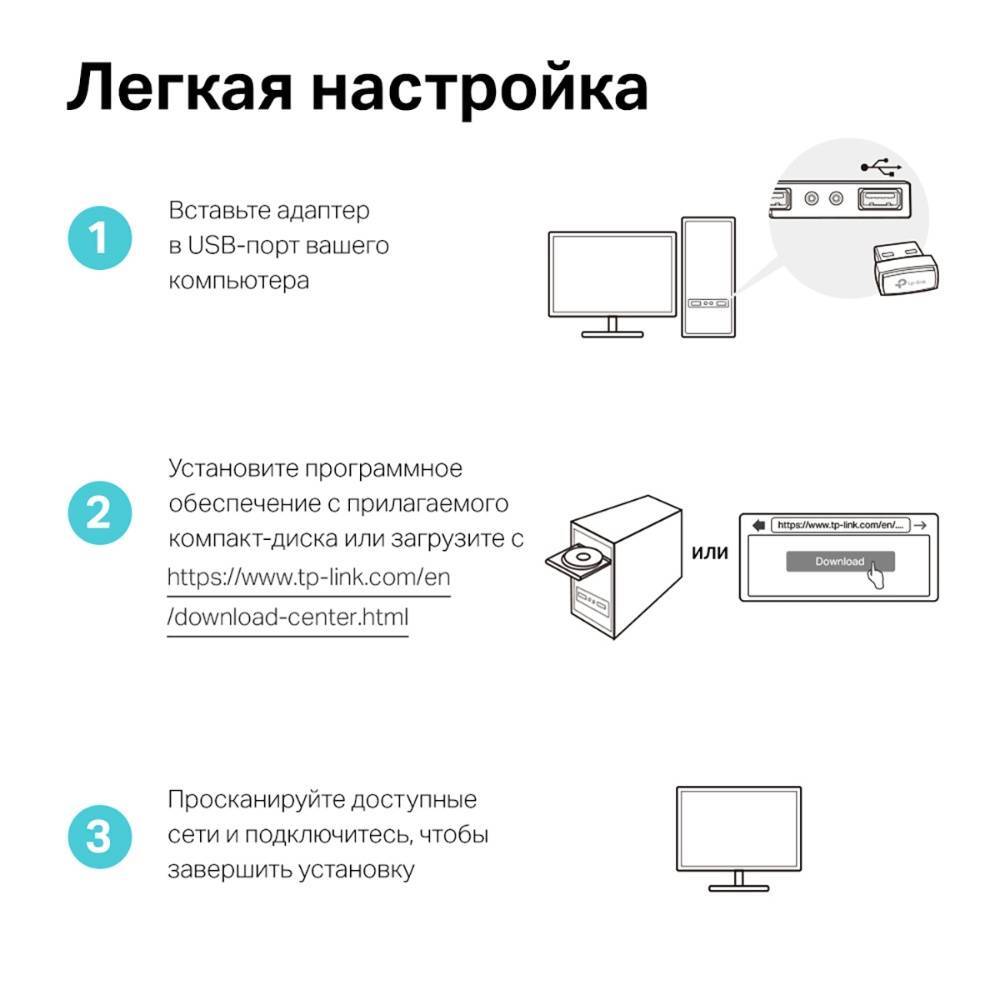 Легкая настройка

1

Вставьте адаптер в USB-порт вашего компьютера

tp-link

2

Установите программное обеспечение с прилагаемого компакт-диска или загрузите с https://www.tp-link.com/en/download-center.html

или

https://www.tp-link.com/en/...

Download

3

Просканируйте доступные сети и подключитесь, чтобы завершить установку