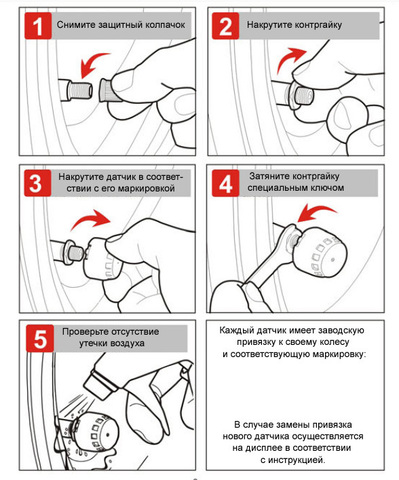 1 Снимите защитный колпачок

2 Накрутите контргайку

3 Накрутите датчик в соответствии с его маркировкой

4 Затяните контргайку специальным ключом

5 Проверьте отсутствие утечки воздуха

Каждый датчик имеет заводскую привязку к своему колесу и соответствующую маркировку:

В случае замены привязка нового датчика осуществляется на дисплее в соответствии с инструкцией.