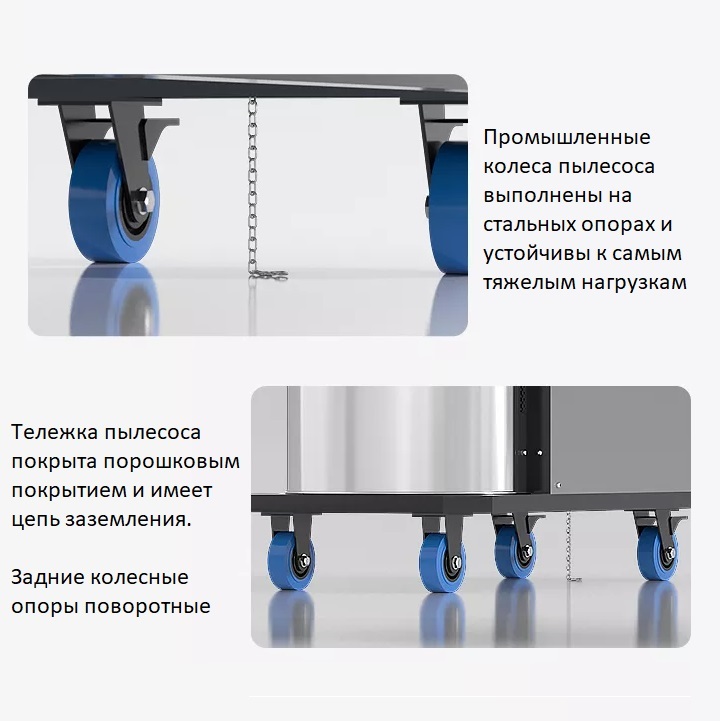 Промышленные колеса пылесоса выполнены на стальных опорах и устойчивы к самым тяжелым нагрузкам

Тележка пылесоса покрыта порошковым покрытием и имеет цепь заземления.

Задние колесные опоры поворотные