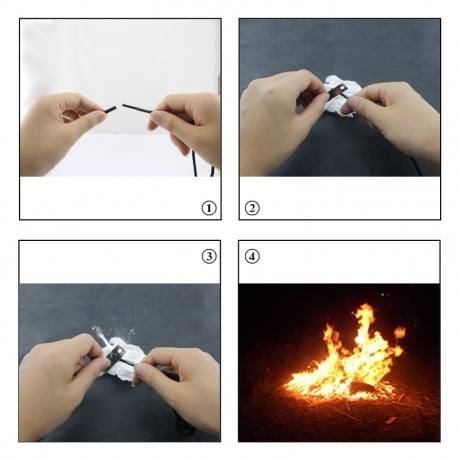 ①

②

③

④