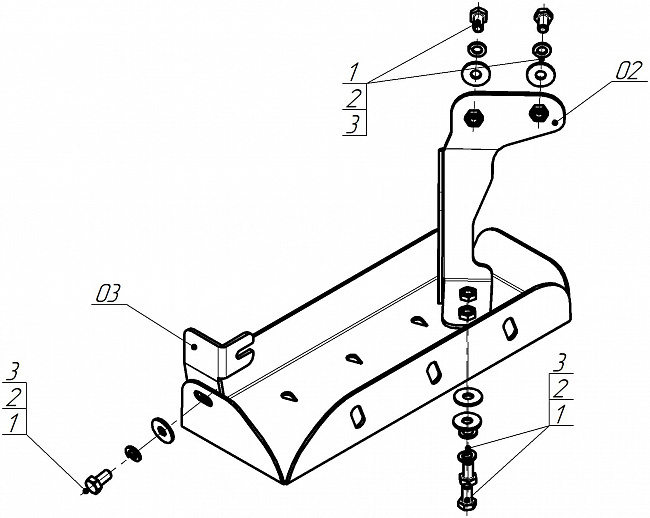 1
2
3
02
03
3
2
1
3
2
1