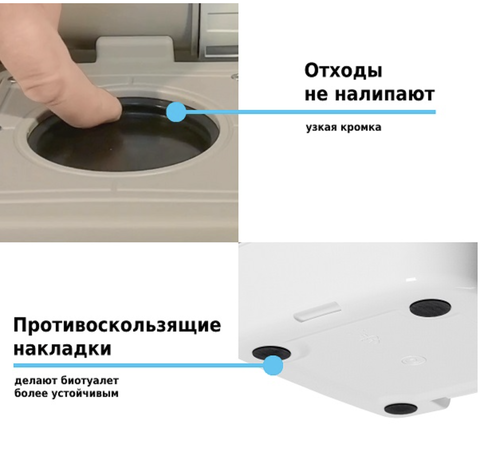 Отходы не налипают

узкая кромка

Противоскользящие накладки

делают биотуалет более устойчивым